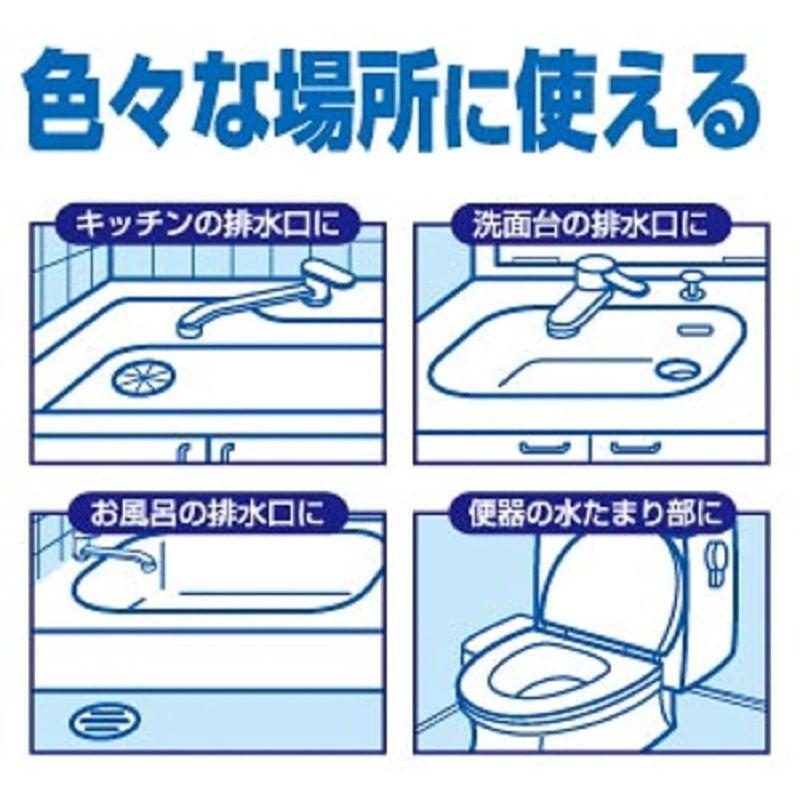 色々な場所に使える

キッチンの排水口に

洗面台の排水口に

お風呂の排水口に

便器の水たまり部に