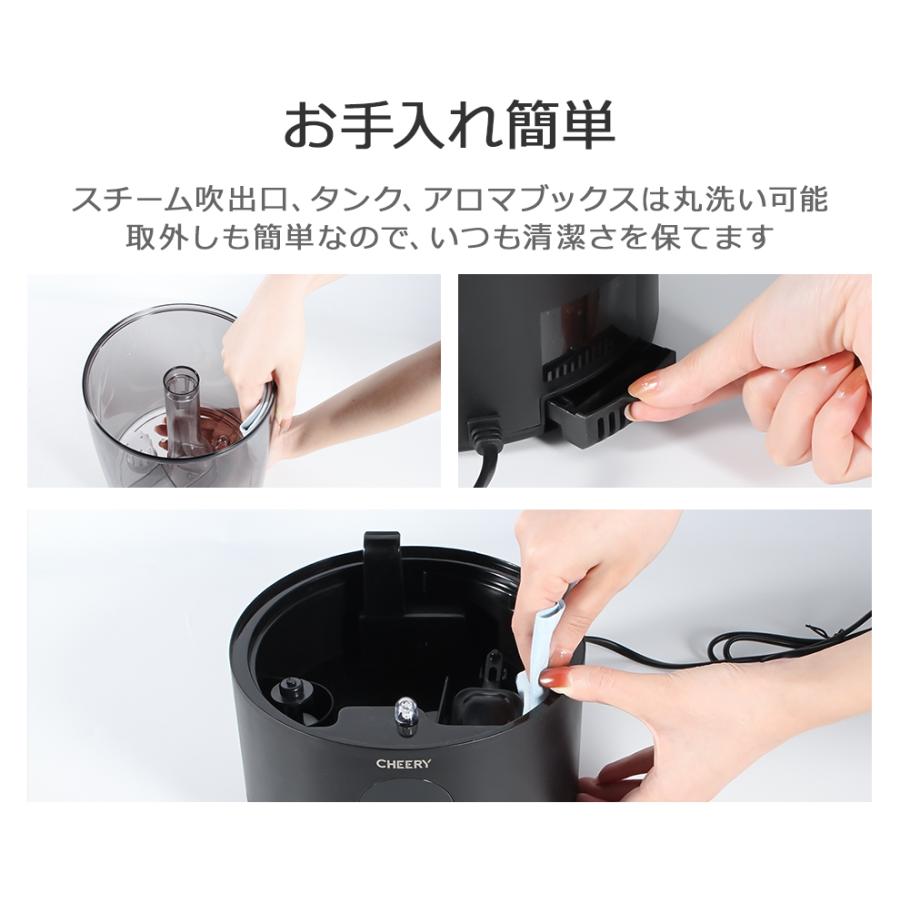 お手入れ簡単

スチーム吹出口、タンク、アロマブックスは丸洗い可能
取外しも簡単なので、いつも清潔さを保てます

CHEERY