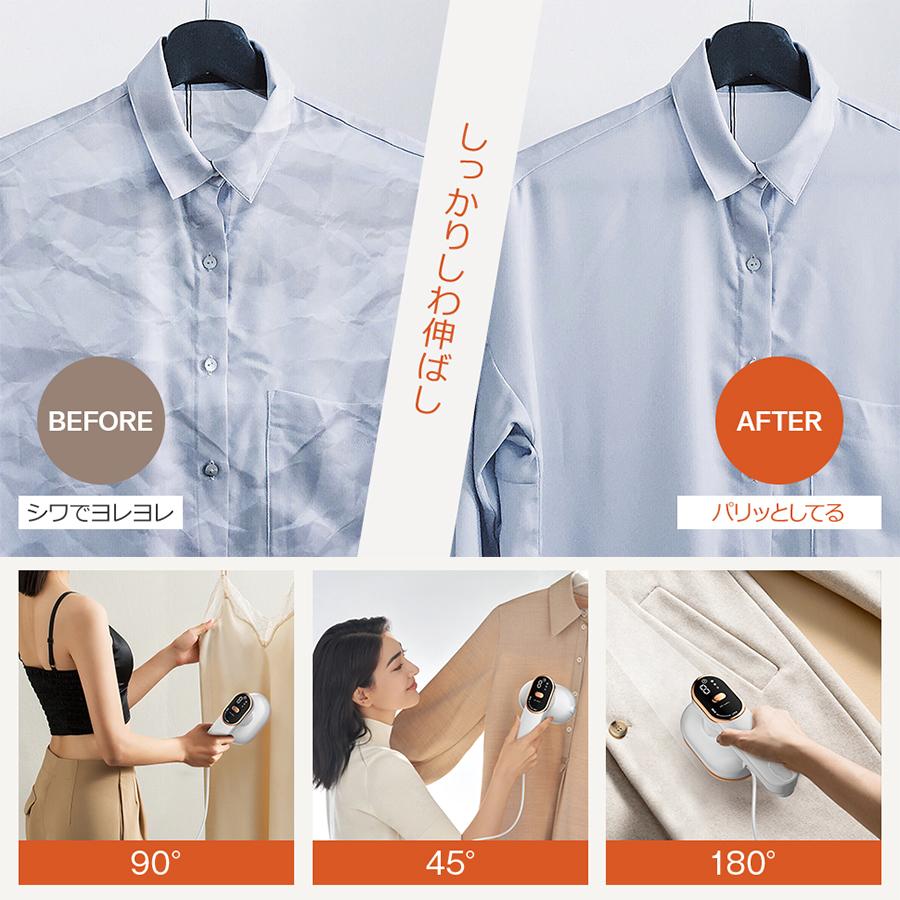 しっかりしわ伸ばし

BEFORE

シワでヨレヨレ

AFTER

パリッとしてる

90°

45°

180°