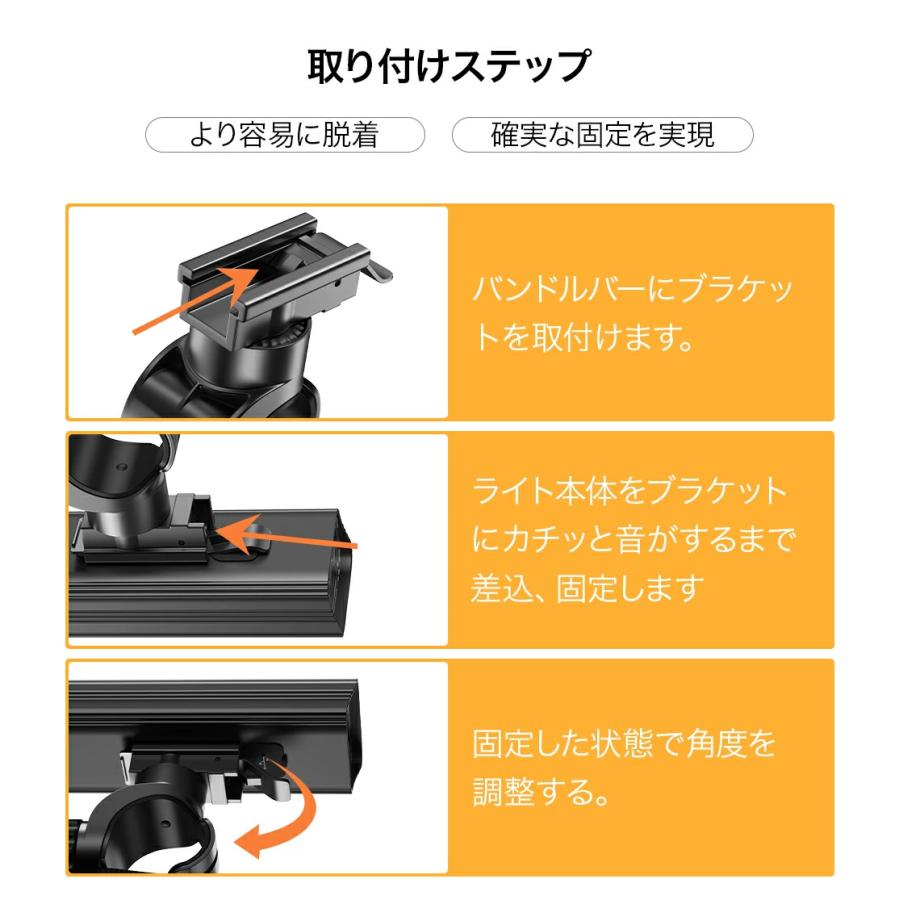 取り付けステップ

より容易に脱着

確実な固定を実現

バンドルバーにブラケットを取付けます。

ライト本体をブラケットにカチッと音がするまで差込、固定します

固定した状態で角度を調整する。