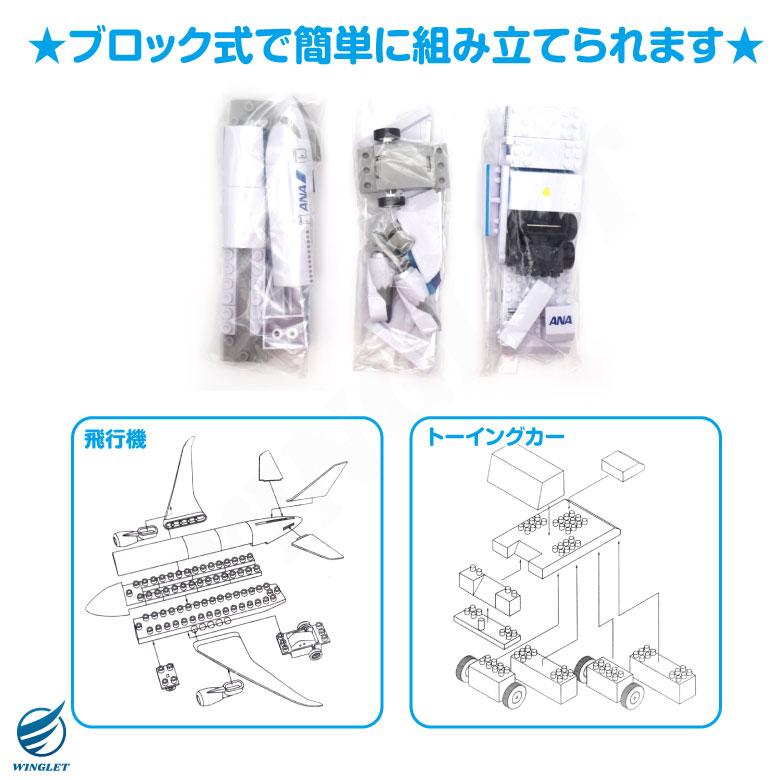 ★ブロック式で簡単に組み立てられます★

ANA

ANA

飛行機

トーイングカー

WINGLET