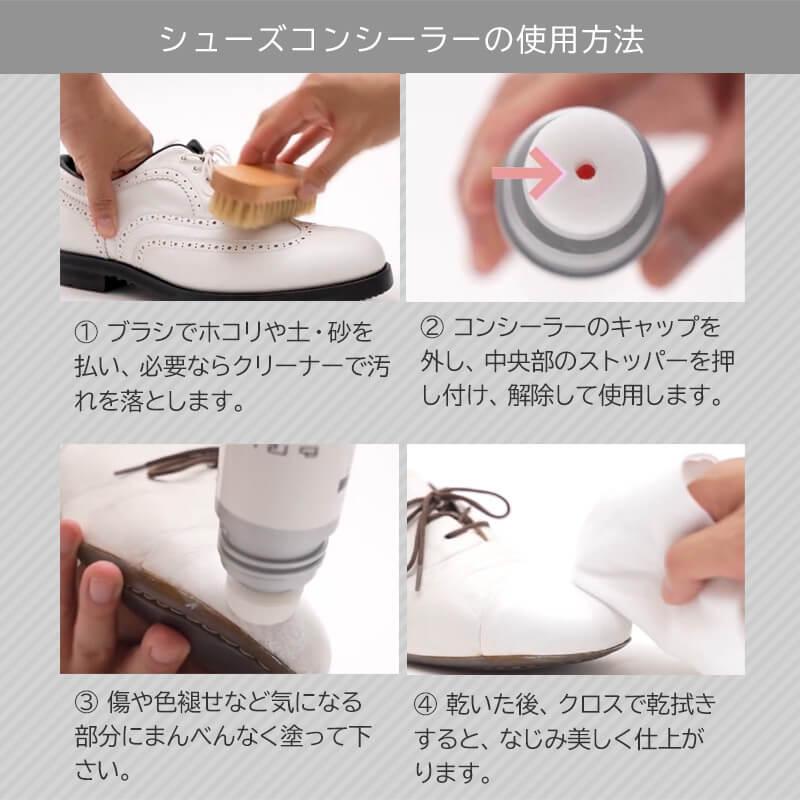 シューズコンシーラーの使用方法

① ブラシでホコリや土・砂を払い、必要ならクリーナーで汚れを落とします。

② コンシーラーのキャップを外し、中央部のストッパーを押し付け、解除して使用します。

③ 傷や色褪せなど気になる部分にまんべんなく塗って下さい。

④ 乾いた後、クロスで乾拭きすると、なじみ美しく仕上がります。