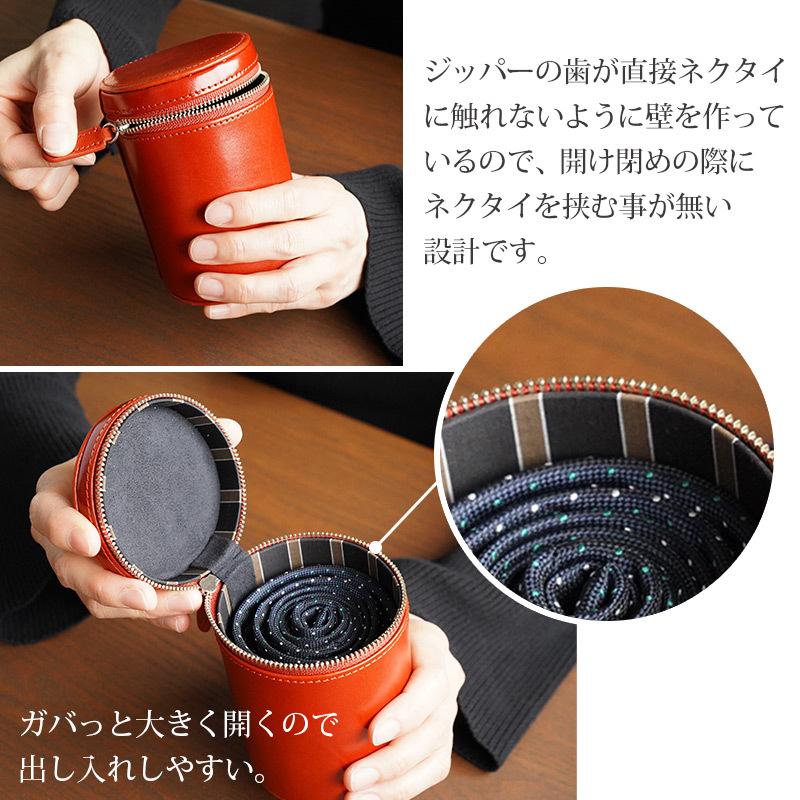 ジッパーの歯が直接ネクタイに触れないように壁を作っているので、開け閉めの際にネクタイを挟む事が無い設計です。

ガバっと大きく開くので出し入れしやすい。