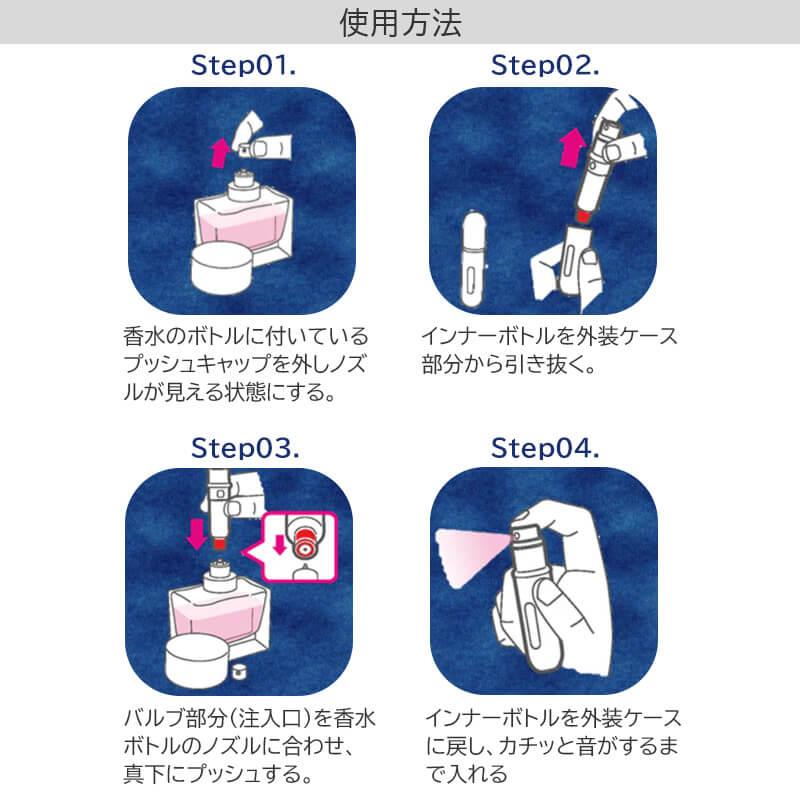 使用方法

Step01.

香水のボトルに付いているプッシュキャップを外しノズルが見える状態にする。

Step02.

インナーボトルを外装ケース部分から引き抜く。

Step03.

バルブ部分（注入口）を香水ボトルのノズルに合わせ、真下にプッシュする。

Step04.

インナーボトルを外装ケースに戻し、カチッと音がするまで入れる