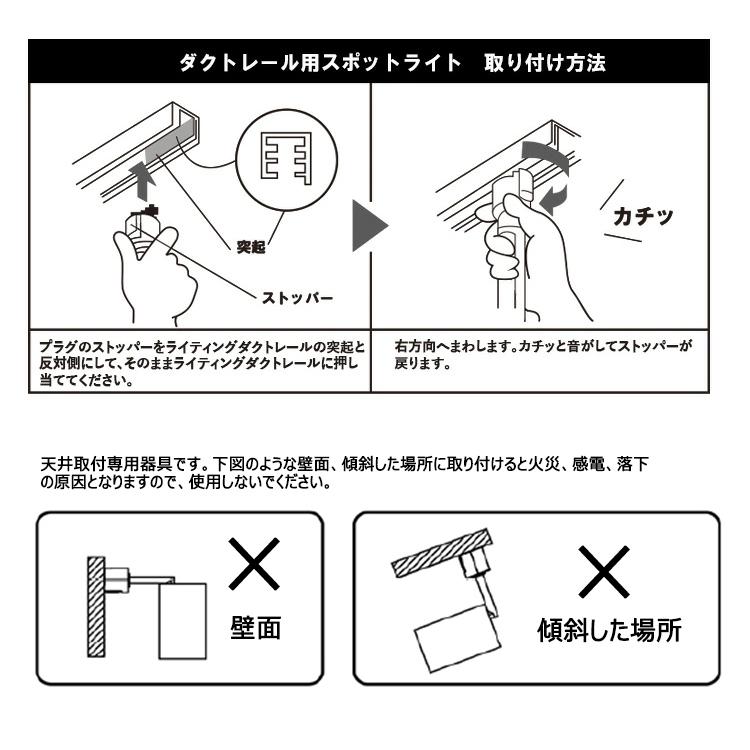 ダクトレール用スポットライト　取り付け方法

突起

ストッパー

カチッ

プラグのストッパーをライティングダクトレールの突起と反対側にして、そのままライティングダクトレールに押し当ててください。

右方向へまわします。カチッと音がしてストッパーが戻ります。

天井取付専用器具です。下図のような壁面、傾斜した場所に取り付けると火災、感電、落下の原因となりますので、使用しないでください。

壁面

傾斜した場所