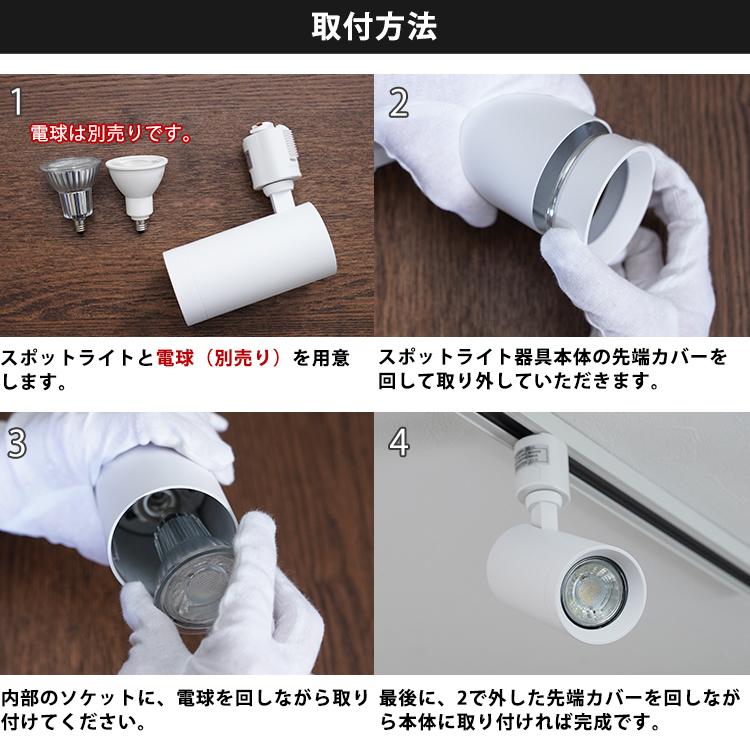 取付方法

1

電球は別売りです。

スポットライトと電球（別売り）を用意します。

2

スポットライト器具本体の先端カバーを回して取り外していただきます。

3

内部のソケットに、電球を回しながら取り付けてください。

4

最後に、2で外した先端カバーを回しながら本体に取り付ければ完成です。