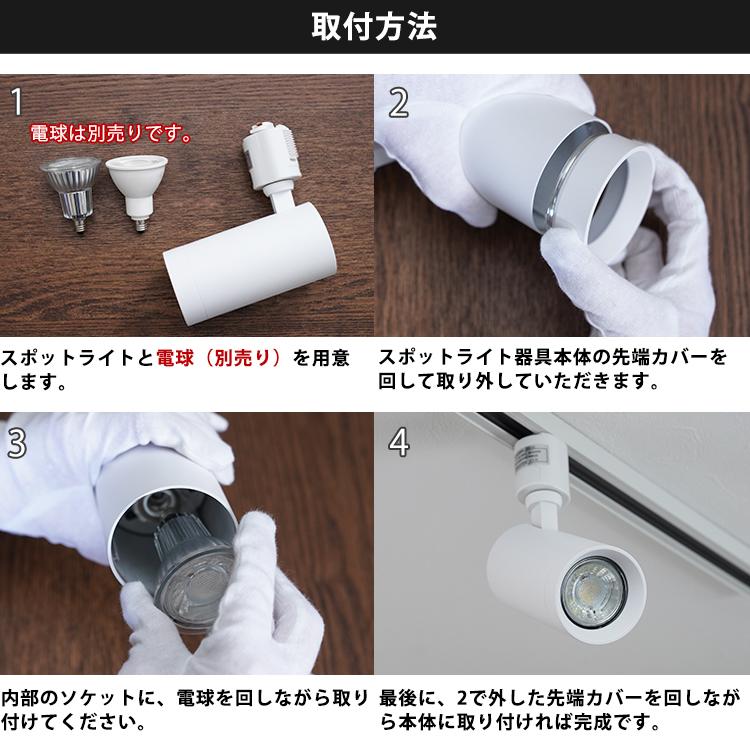 取付方法

1

電球は別売りです。

スポットライトと電球（別売り）を用意します。

2

スポットライト器具本体の先端カバーを回して取り外していただきます。

3

内部のソケットに、電球を回しながら取り付けてください。

4

最後に、2で外した先端カバーを回しながら本体に取り付ければ完成です。