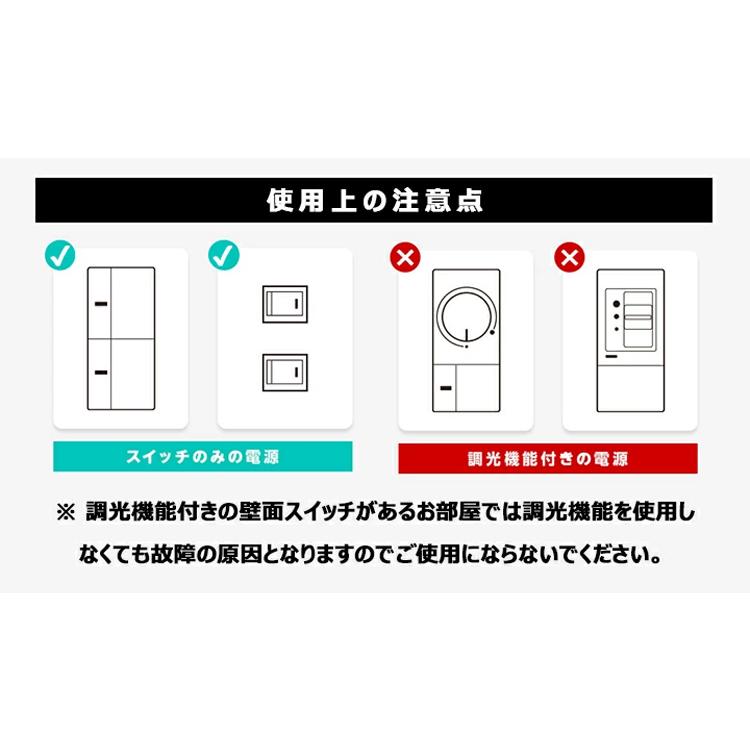 使用上の注意点

スイッチのみの電源

調光機能付きの電源

※ 調光機能付きの壁面スイッチがあるお部屋では調光機能を使用しなくても故障の原因となりますのでご使用にならないでください。