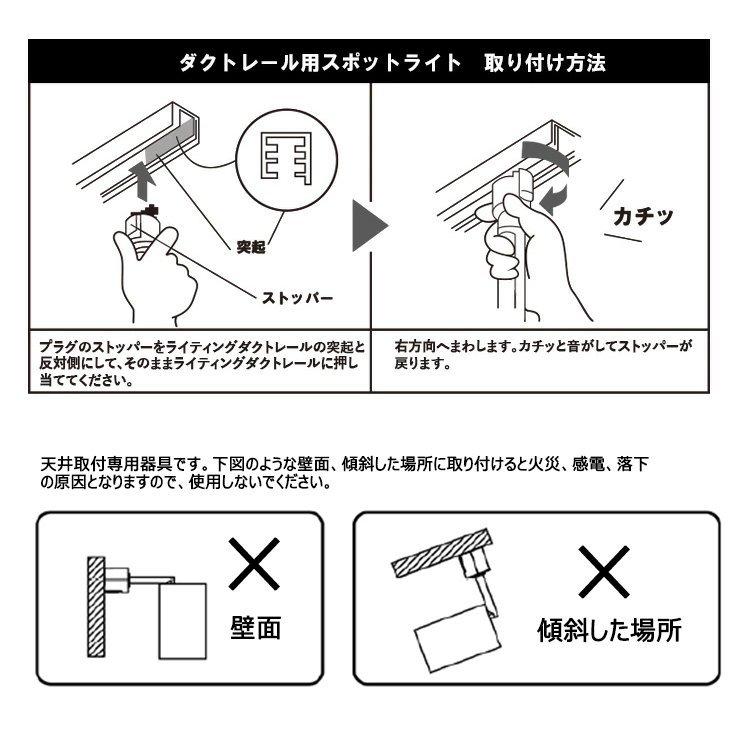 ダクトレール用スポットライト　取り付け方法

突起

ストッパー

カチッ

プラグのストッパーをライティングダクトレールの突起と反対側にして、そのままライティングダクトレールに押し当ててください。

右方向へまわします。カチッと音がしてストッパーが戻ります。

天井取付専用器具です。下図のような壁面、傾斜した場所に取り付けると火災、感電、落下の原因となりますので、使用しないでください。

壁面

傾斜した場所