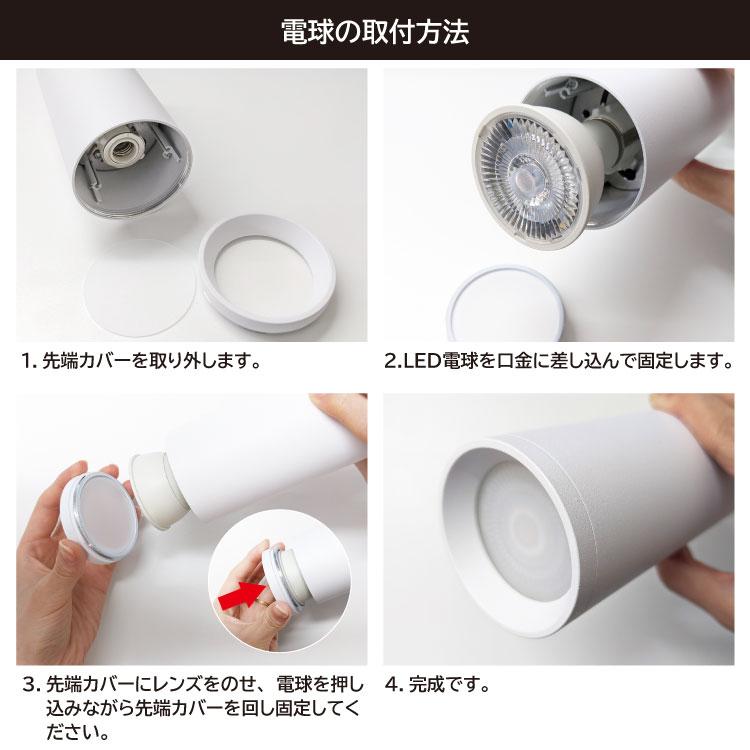 電球の取付方法

1. 先端カバーを取り外します。

2.LED電球を口金に差し込んで固定します。

3. 先端カバーにレンズをのせ、電球を押し込みながら先端カバーを回し固定してください。

4. 完成です。