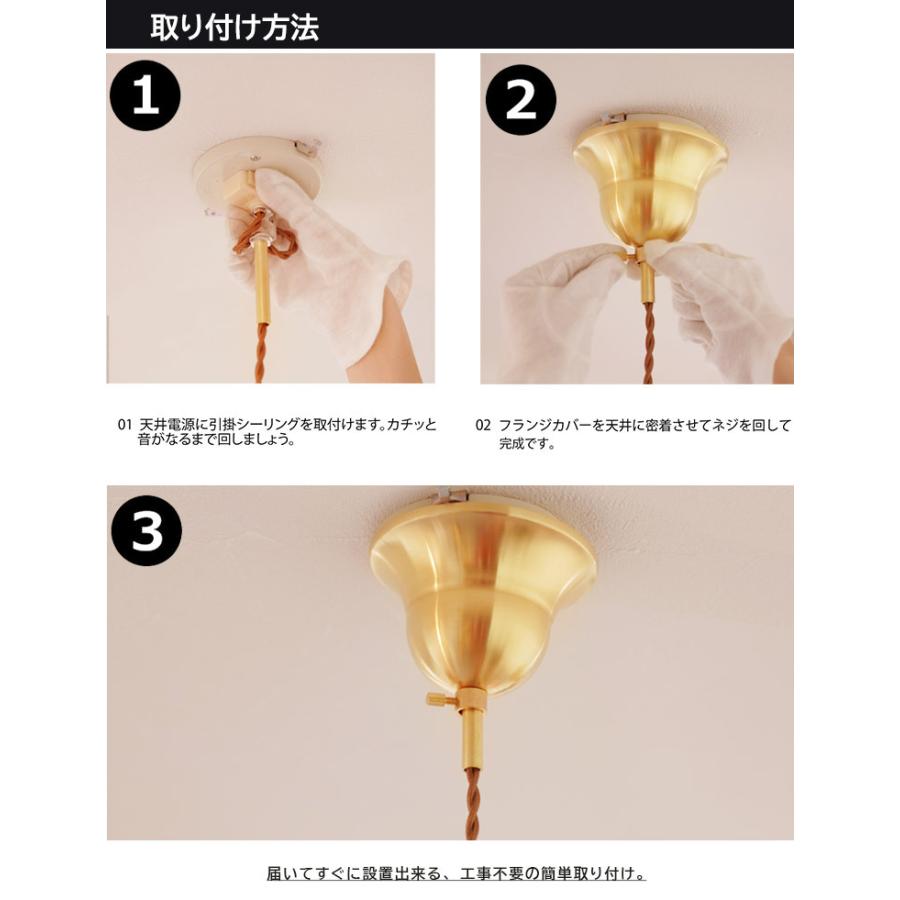 取り付け方法

1

2

01 天井電源に引掛シーリングを取付けます。カチッと音がなるまで回しましょう。

02 フランジカバーを天井に密着させてネジを回して完成です。

3

届いてすぐに設置出来る、工事不要の簡単取り付け。