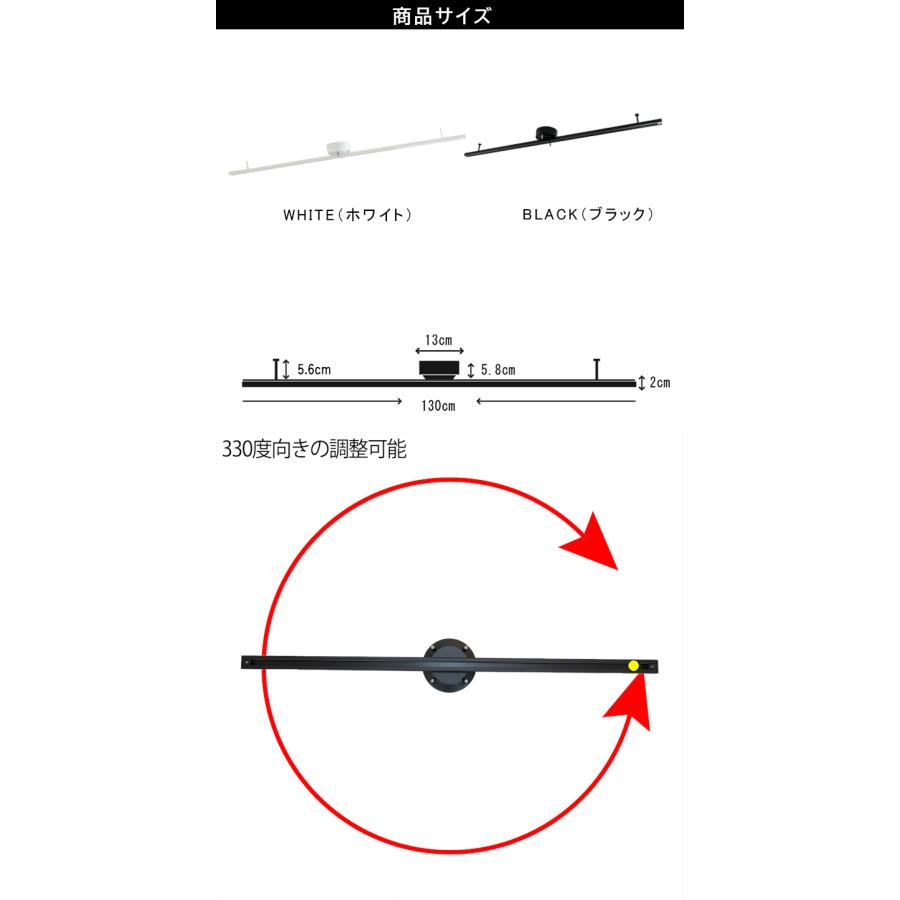 商品サイズ

WHITE（ホワイト）

BLACK（ブラック）

13cm

5.6cm

5.8cm

2cm

130cm

330度向きの調整可能