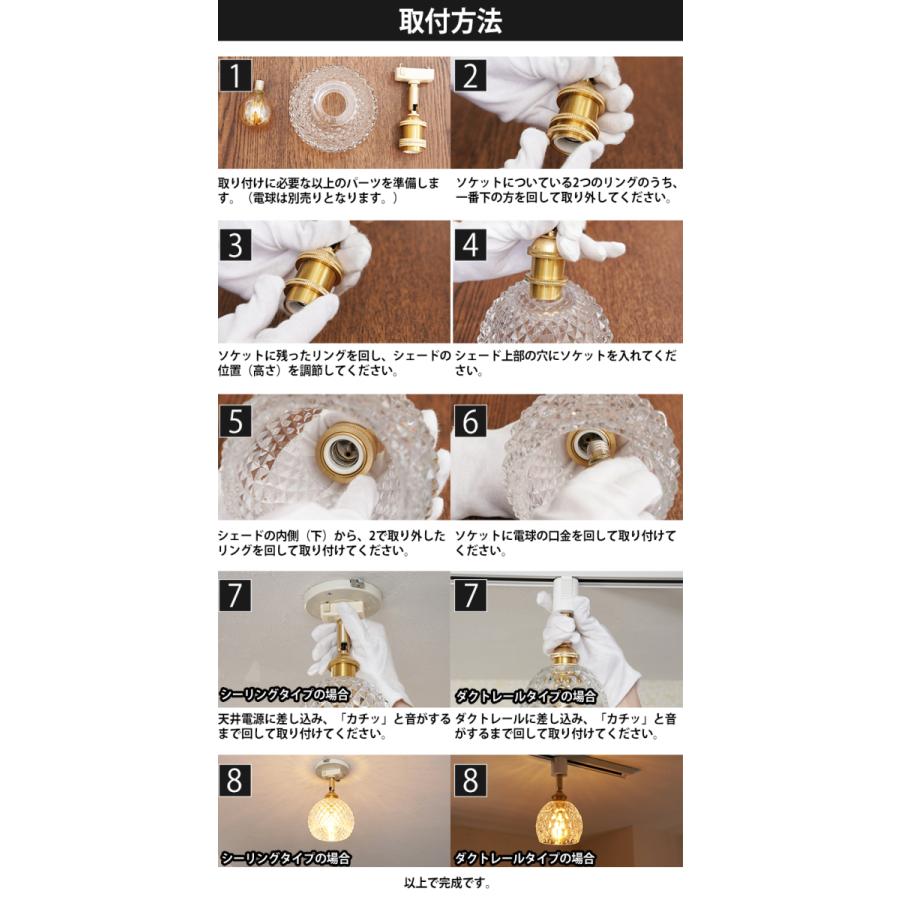 取付方法

1

取り付けに必要な以上のパーツを準備します。（電球は別売りとなります。）

2

ソケットについている2つのリングのうち、一番下の方を回して取り外してください。

3

ソケットに残ったリングを回し、シェードの位置（高さ）を調節してください。

4

シェード上部の穴にソケットを入れてください。

5

シェードの内側（下）から、2で取り外したリングを回して取り付けてください。

6

ソケットに電球の口金を回して取り付けてください。

7

シーリングタイプの場合

天井電源に差し込み、「カチッ」と音がするまで回して取り付けてください。

7

ダクトレールタイプの場合

ダクトレールに差し込み、「カチッ」と音がするまで回して取り付けてください。

8

シーリングタイプの場合

8

ダクトレールタイプの場合

以上で完成です。