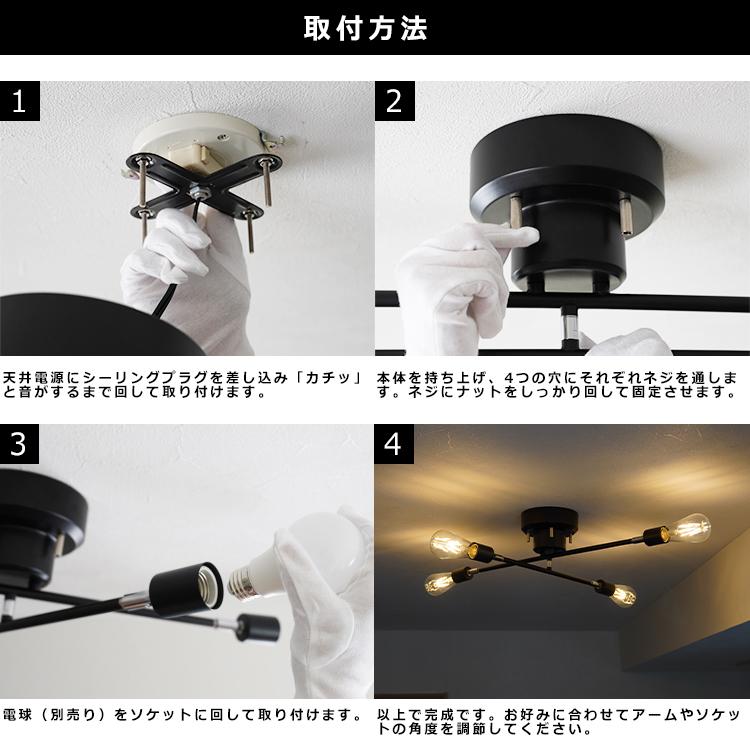 取付方法

1

天井電源にシーリングプラグを差し込み「カチッ」と音がするまで回して取り付けます。

2

本体を持ち上げ、4つの穴にそれぞれネジを通します。ネジにナットをしっかり回して固定させます。

3

電球（別売り）をソケットに回して取り付けます。

4

以上で完成です。お好みに合わせてアームやソケットの角度を調節してください。