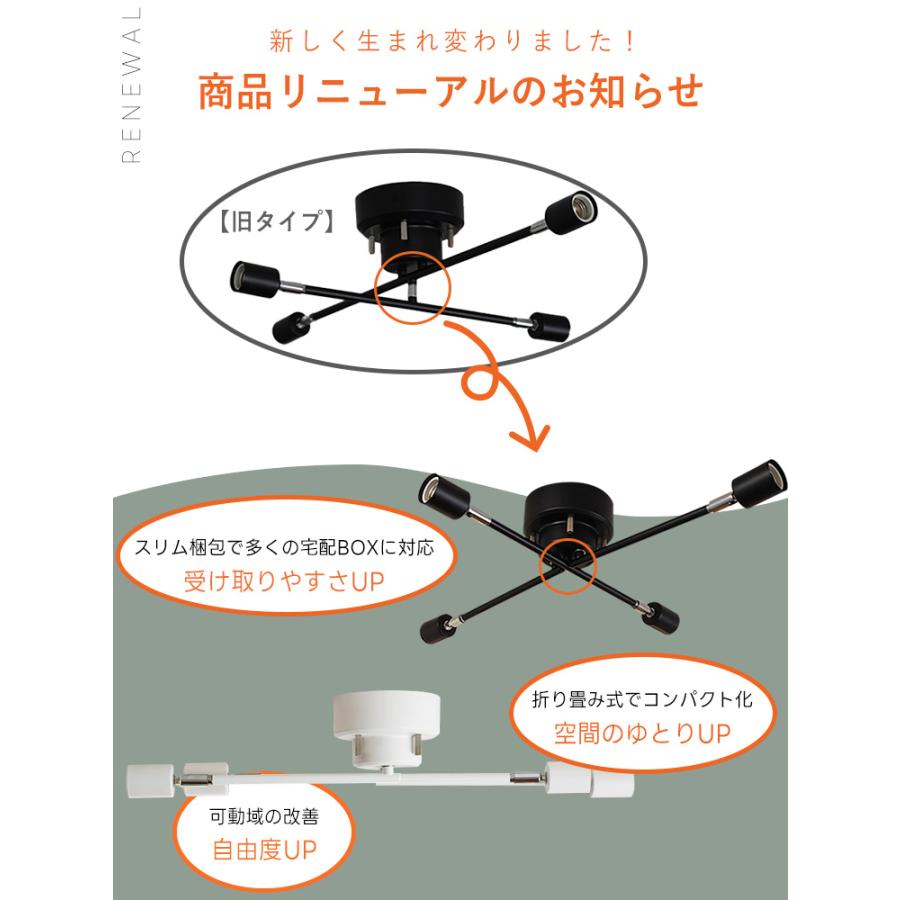 RENEWAL

新しく生まれ変わりました！

商品リニューアルのお知らせ

【旧タイプ】

スリム梱包で多くの宅配BOXに対応
受け取りやすさUP

折り畳み式でコンパクト化
空間のゆとりUP

可動域の改善
自由度UP