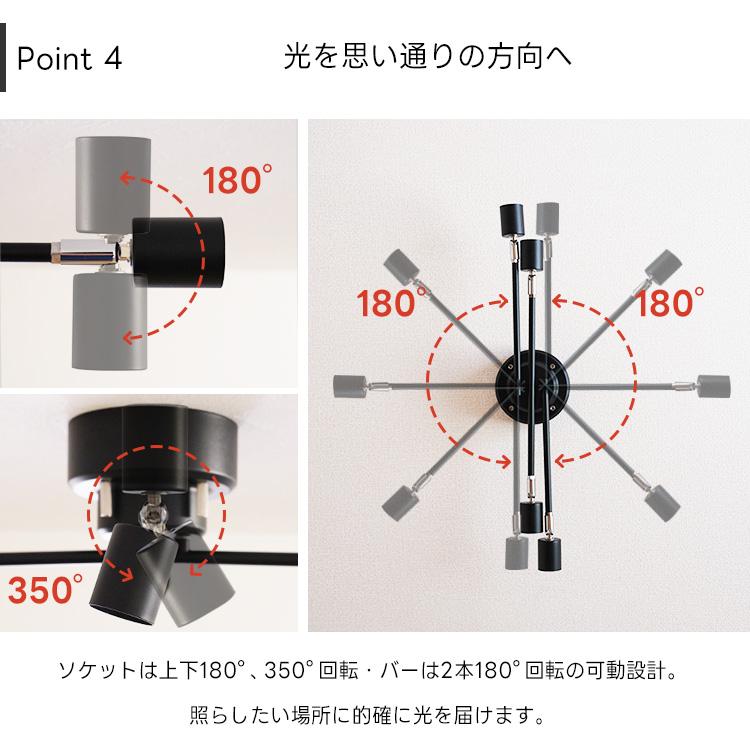 Point 4

光を思い通りの方向へ

180°

180°

180°

350°

ソケットは上下180°、350°回転・バーは2本180°回転の可動設計。

照らしたい場所に的確に光を届けます。