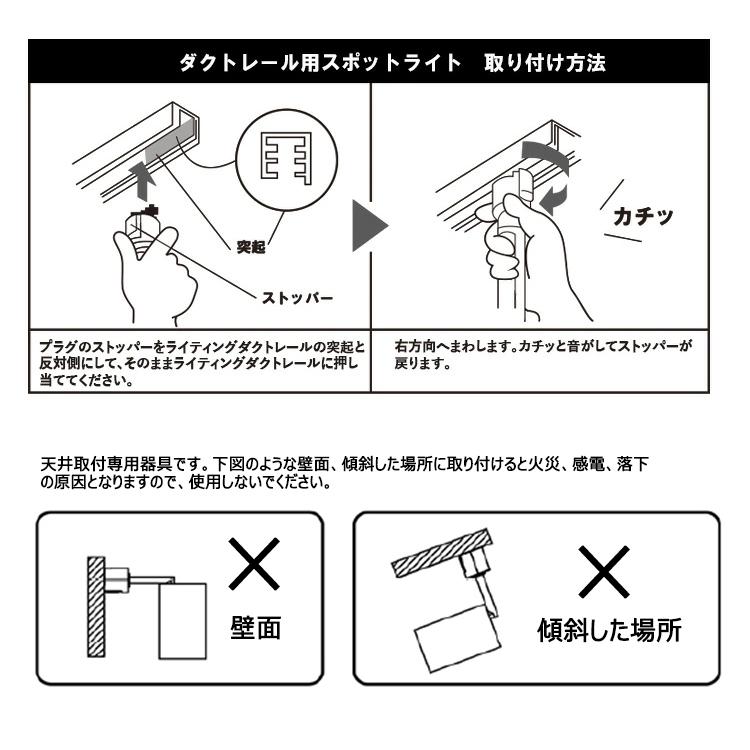 ダクトレール用スポットライト　取り付け方法

突起

ストッパー

カチッ

プラグのストッパーをライティングダクトレールの突起と反対側にして、そのままライティングダクトレールに押し当ててください。

右方向へまわします。カチッと音がしてストッパーが戻ります。

天井取付専用器具です。下図のような壁面、傾斜した場所に取り付けると火災、感電、落下の原因となりますので、使用しないでください。

×
壁面

×
傾斜した場所