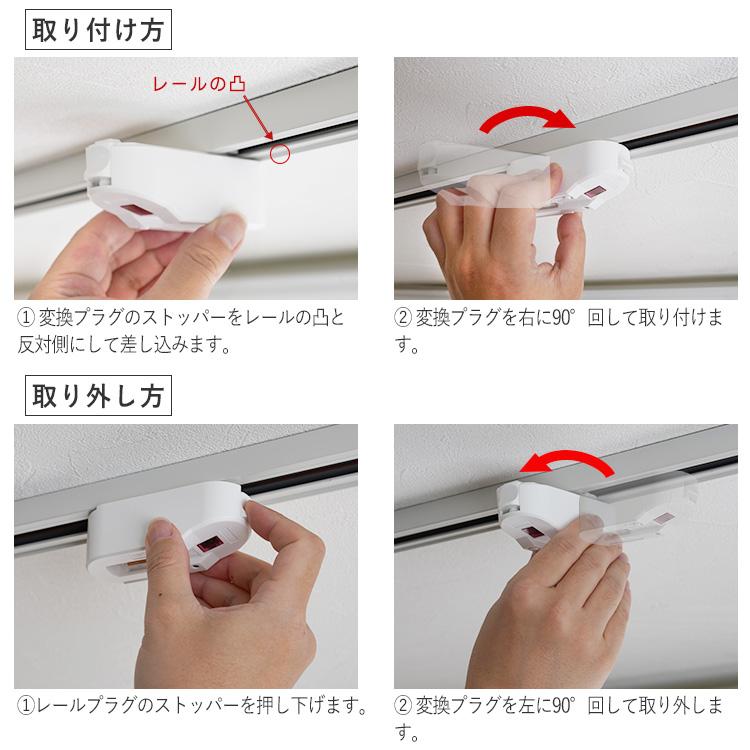 取り付け方

レールの凸

① 変換プラグのストッパーをレールの凸と反対側にして差し込みます。

② 変換プラグを右に90° 回して取り付けます。

取り外し方

①レールプラグのストッパーを押し下げます。

② 変換プラグを左に90° 回して取り外します。