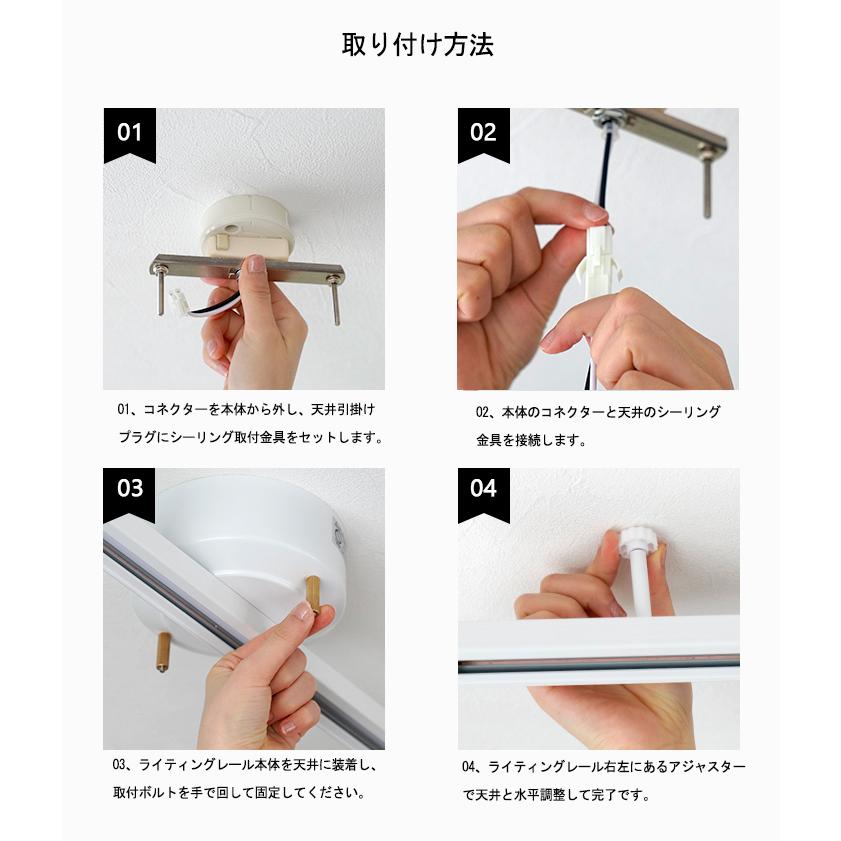 取り付け方法

01

01、コネクターを本体から外し、天井引掛けプラグにシーリング取付金具をセットします。

02

02、本体のコネクターと天井のシーリング金具を接続します。

03

03、ライティングレール本体を天井に装着し、取付ボルトを手で回して固定してください。

04

04、ライティングレール右左にあるアジャスターで天井と水平調整して完了です。