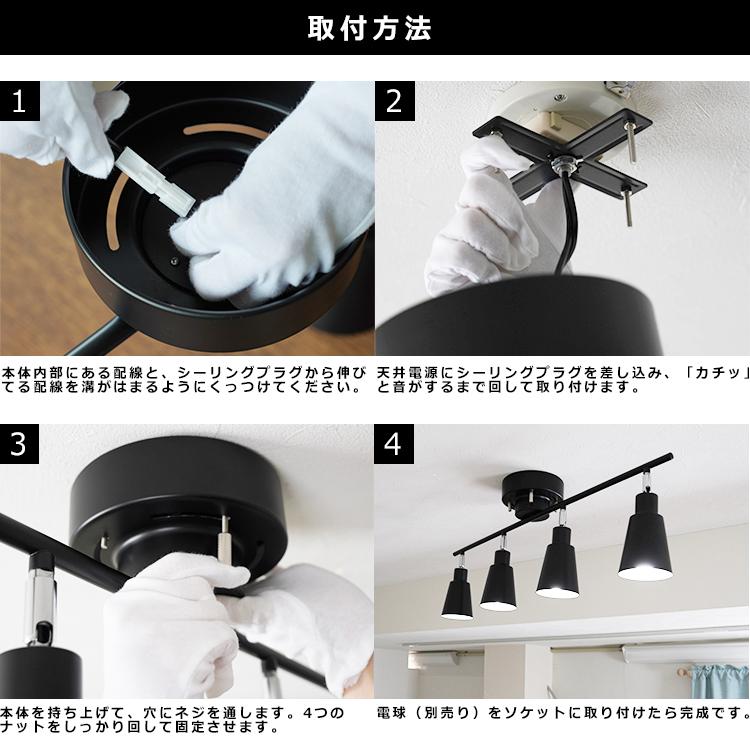 取付方法

1

本体内部にある配線と、シーリングプラグから伸びてる配線を溝がはまるようにくっつけてください。

2

天井電源にシーリングプラグを差し込み、「カチッ」と音がするまで回して取り付けます。

3

本体を持ち上げて、穴にネジを通します。4つのナットをしっかり回して固定させます。

4

電球（別売り）をソケットに取り付けたら完成です。