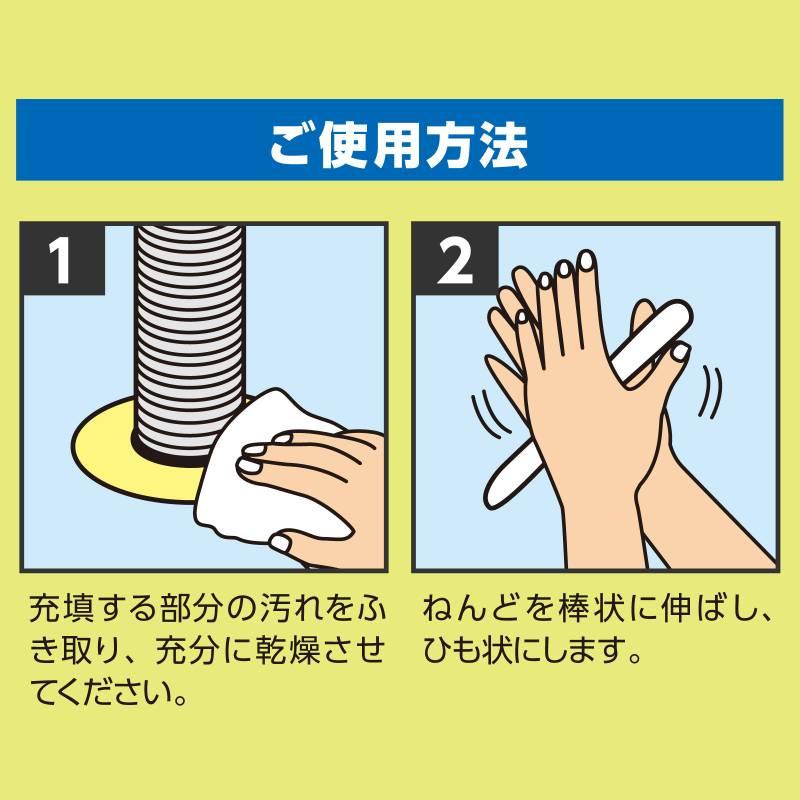 ご使用方法

1

充填する部分の汚れをふき取り、充分に乾燥させてください。

2

ねんどを棒状に伸ばし、ひも状にします。