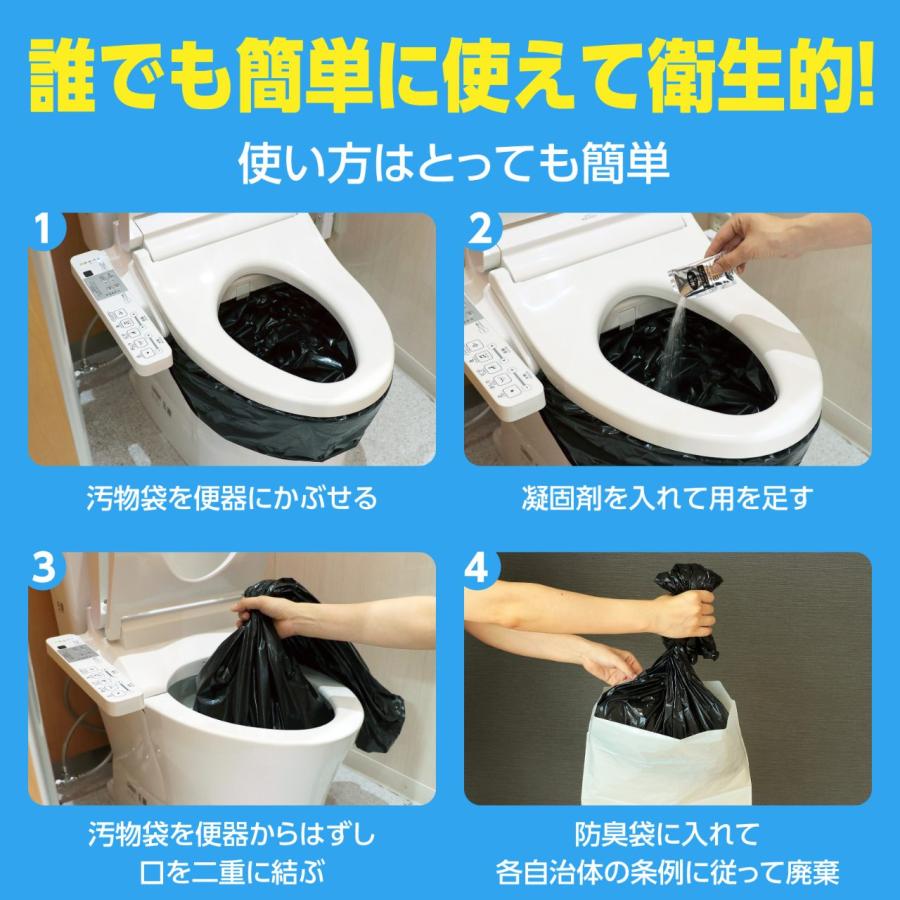 誰でも簡単に使えて衛生的!

使い方はとっても簡単

1

汚物袋を便器にかぶせる

2

凝固剤を入れて用を足す

3

汚物袋を便器からはずし
口を二重に結ぶ

4

防臭袋に入れて
各自治体の条例に従って廃棄