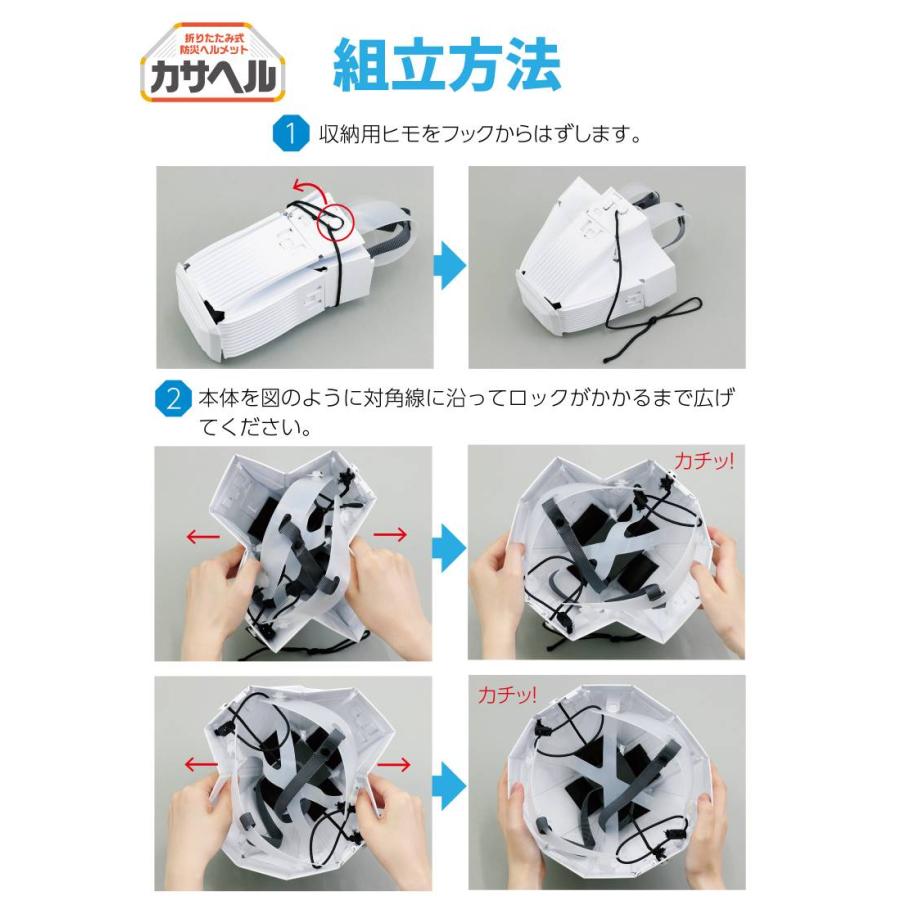 折りたたみ式 防災ヘルメット
カサヘル

組立方法

1 収納用ヒモをフックからはずします。

2 本体を図のように対角線に沿ってロックがかかるまで広げてください。

カチッ!

カチッ!