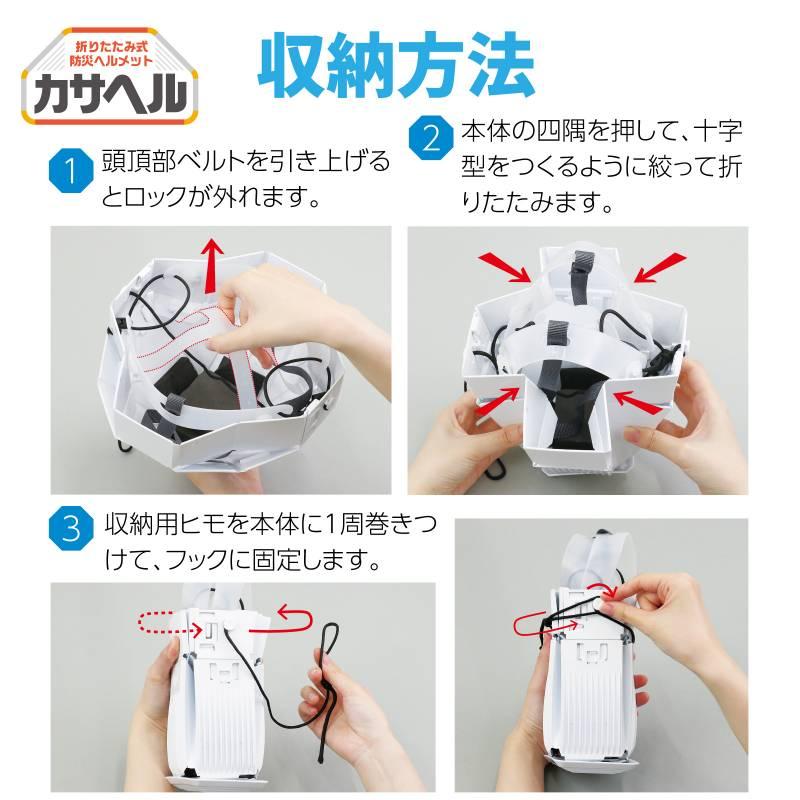 折りたたみ式
防災ヘルメット
カサヘル

収納方法

1 頭頂部ベルトを引き上げるとロックが外れます。

2 本体の四隅を押して、十字型をつくるように絞って折りたたみます。

3 収納用ヒモを本体に1周巻きつけて、フックに固定します。