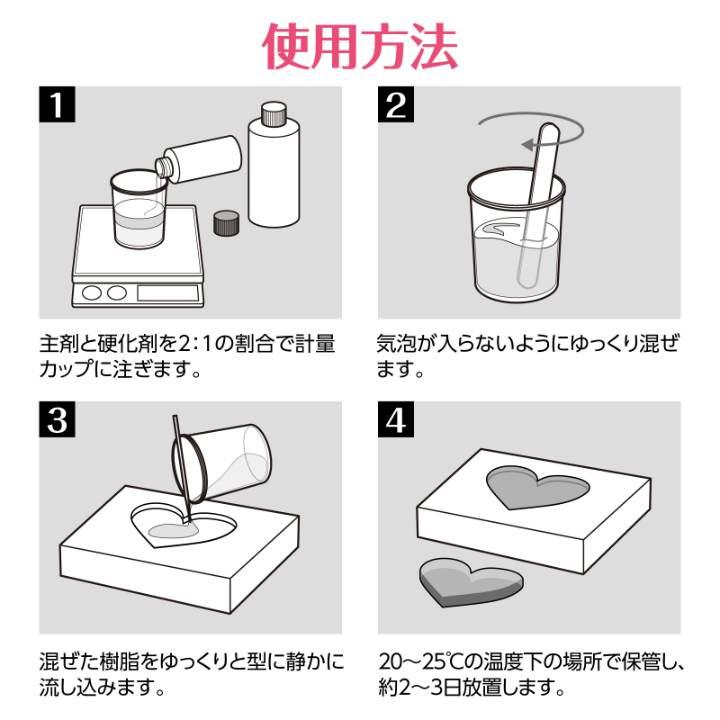 使用方法

1

主剤と硬化剤を2:1の割合で計量カップに注ぎます。

2

気泡が入らないようにゆっくり混ぜます。

3

混ぜた樹脂をゆっくりと型に静かに流し込みます。

4

20～25℃の温度下の場所で保管し、約2～3日放置します。