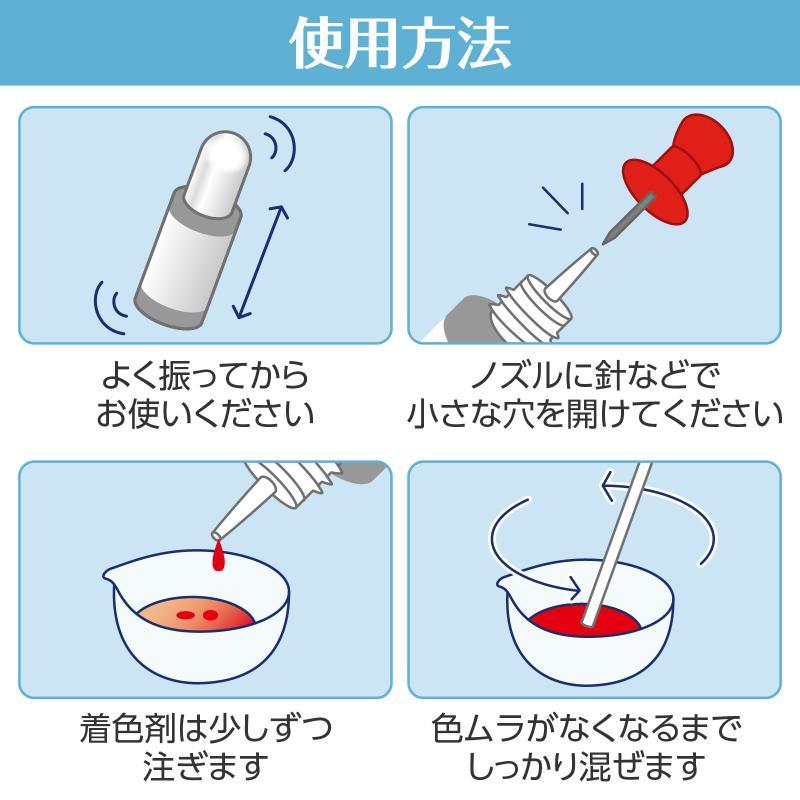 使用方法

よく振ってから
お使いください

ノズルに針などで
小さな穴を開けてください

着色剤は少しずつ
注ぎます

色ムラがなくなるまで
しっかり混ぜます