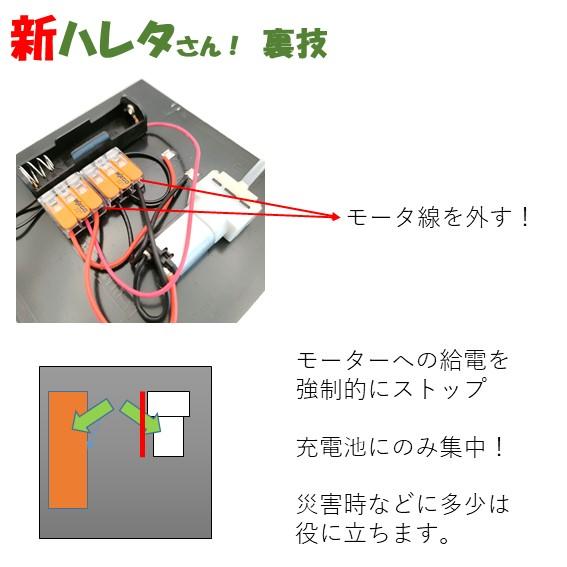 新ハレタさん！ 裏技

モータ線を外す！

モーターへの給電を強制的にストップ

充電池にのみ集中！

災害時などに多少は役に立ちます。