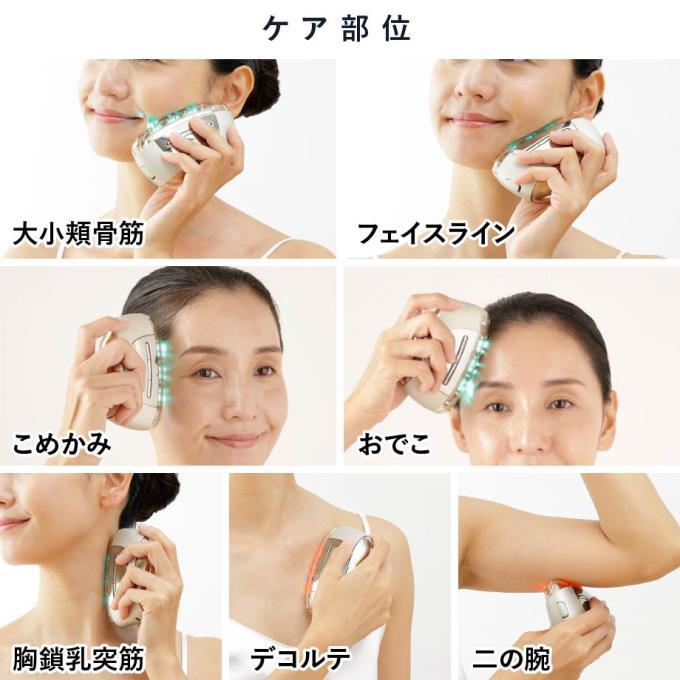 ケア部位

大小頬骨筋

フェイスライン

こめかみ

おでこ

胸鎖乳突筋

デコルテ

二の腕