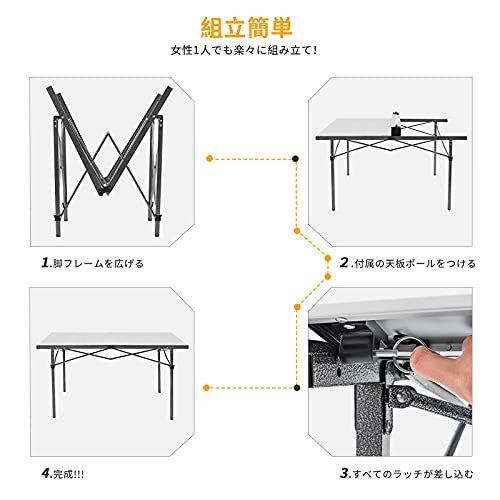 組立簡単

女性1人でも楽々に組み立て!

1.脚フレームを広げる

2.付属の天板ポールをつける

4.完成!!!

3.すべてのラッチが差し込む