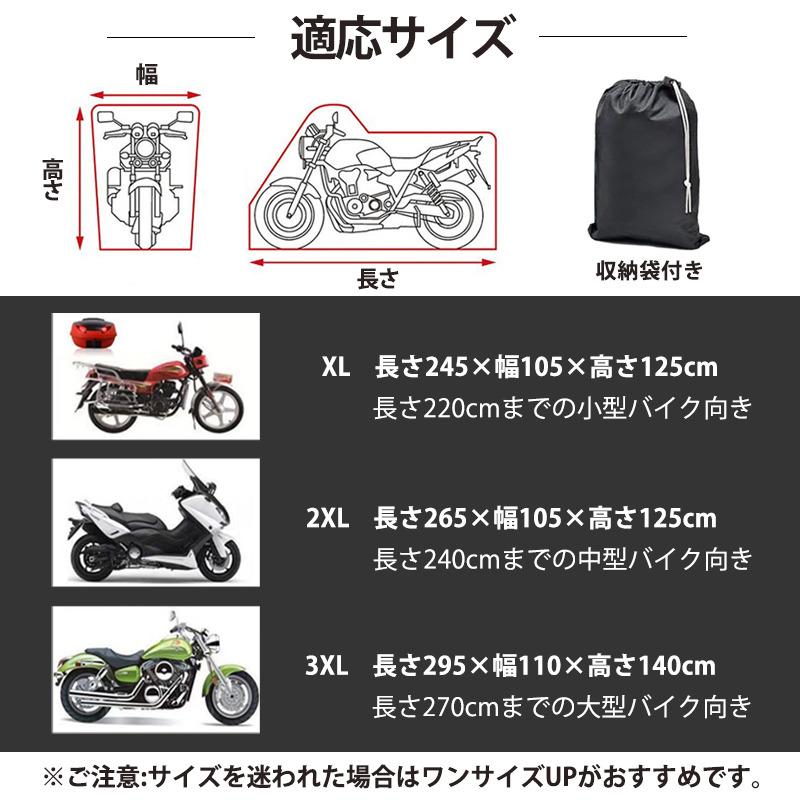 適応サイズ

幅

高さ

長さ

収納袋付き

XL　長さ245×幅105×高さ125cm
長さ220cmまでの小型バイク向き

2XL　長さ265×幅105×高さ125cm
長さ240cmまでの中型バイク向き

3XL　長さ295×幅110×高さ140cm
長さ270cmまでの大型バイク向き

※ご注意:サイズを迷われた場合はワンサイズUPがおすすめです。