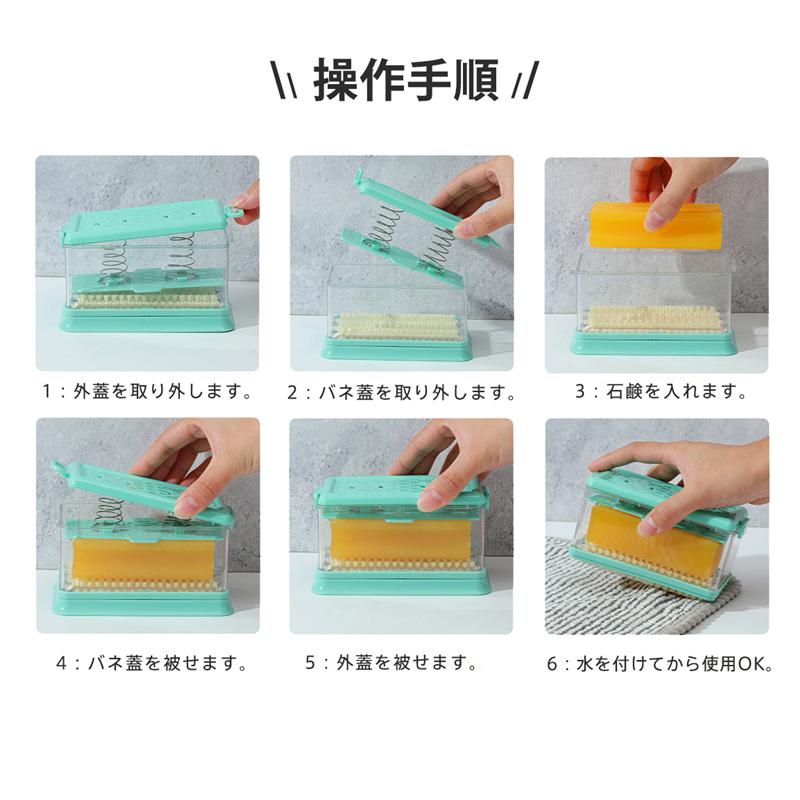 \\ 操作手順 //

1：外蓋を取り外します。

2：バネ蓋を取り外します。

3：石鹸を入れます。

4：バネ蓋を被せます。

5：外蓋を被せます。

6：水を付けてから使用OK。