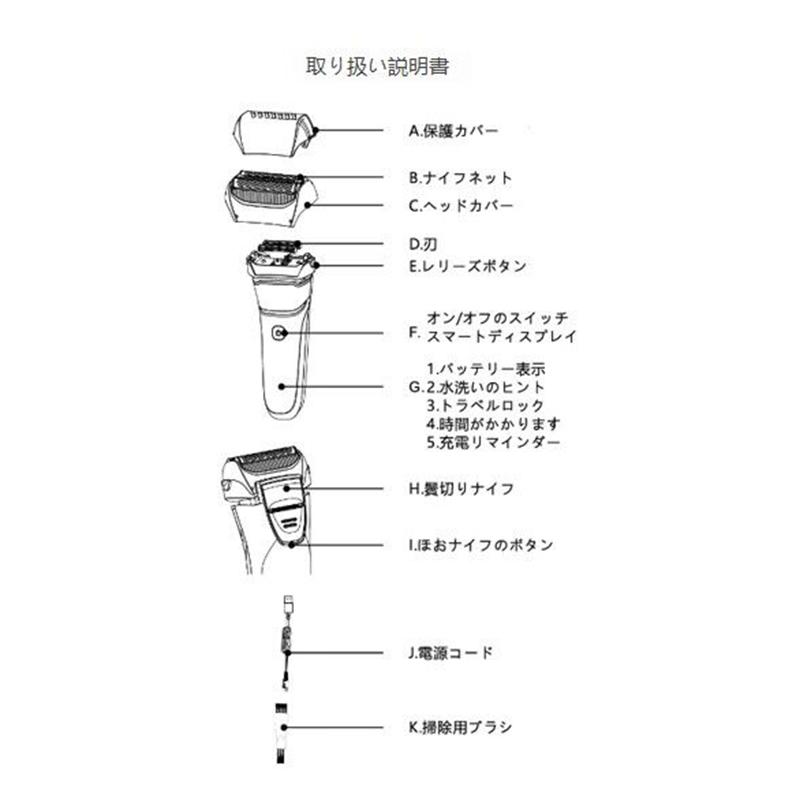 取り扱い説明書

A.保護カバー

B.ナイフネット

C.ヘッドカバー

D.刃

E.レリーズボタン

F. オン/オフのスイッチ
スマートディスプレイ

G. 1.バッテリー表示
2.水洗いのヒント
3.トラベルロック
4.時間がかかります
5.充電リマインダー

H.鬢切りナイフ

I.ほおナイフのボタン

J.電源コード

K.掃除用ブラシ