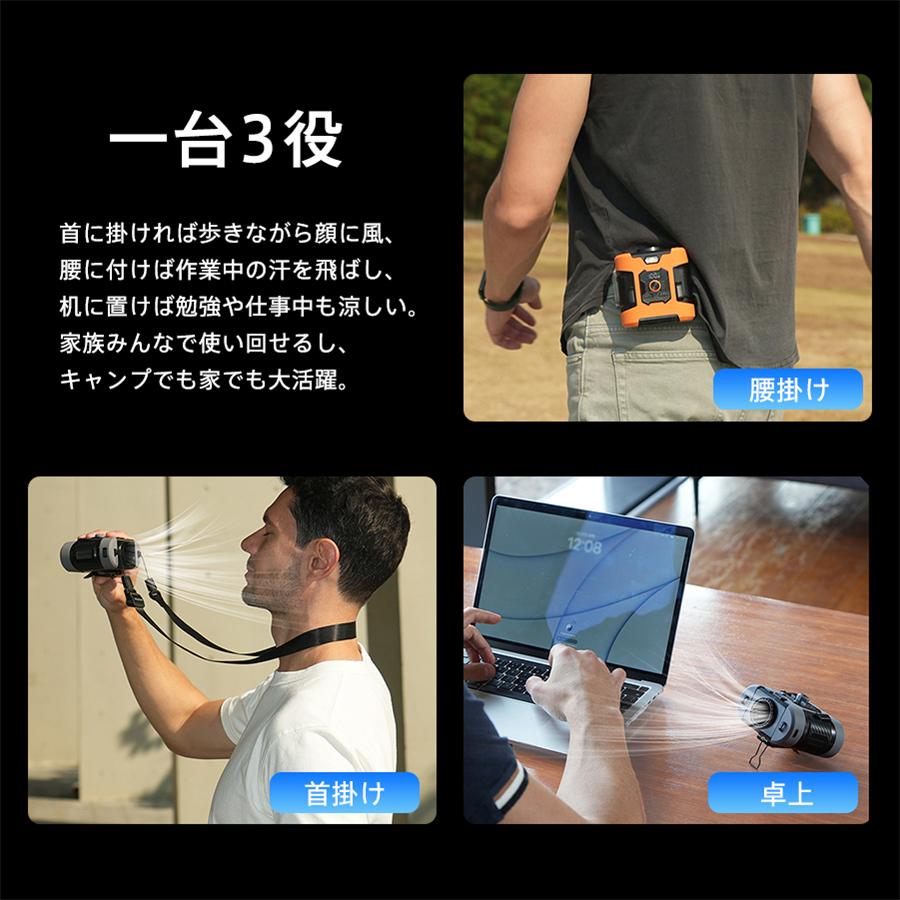 一台3役

首に掛ければ歩きながら顔に風、
腰に付けば作業中の汗を飛ばし、
机に置けば勉強や仕事中も涼しい。
家族みんなで使い回せるし、
キャンプでも家でも大活躍。

腰掛け

12:08

首掛け

卓上