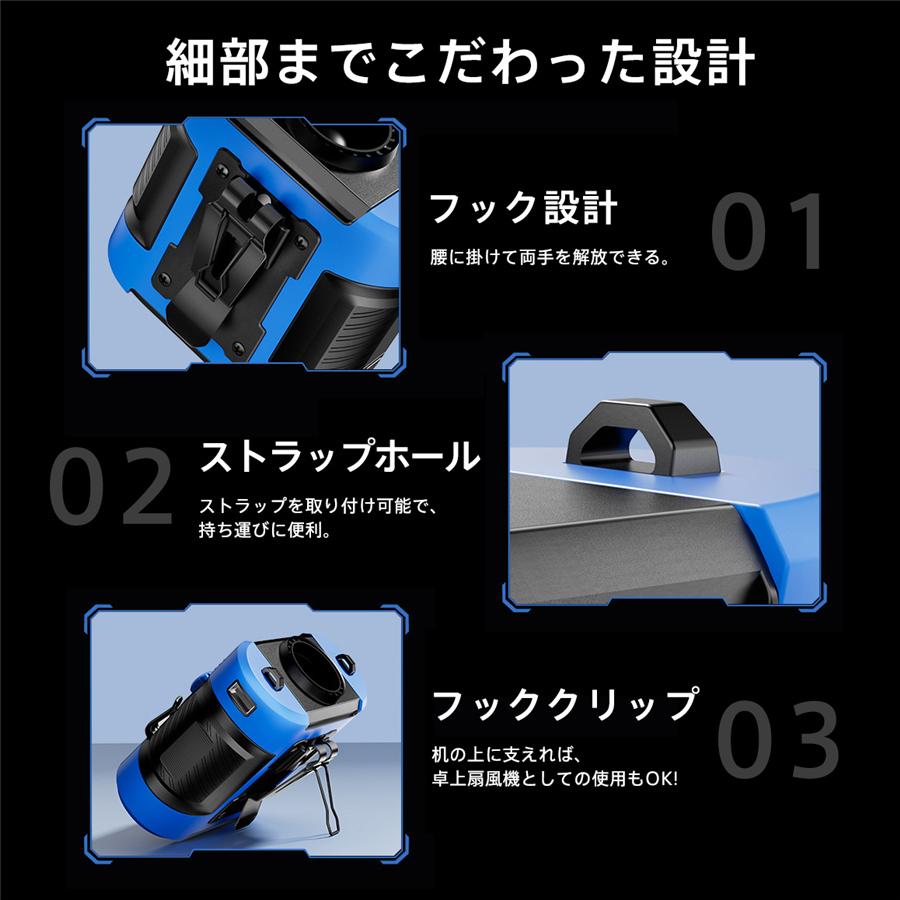 細部までこだわった設計

フック設計

01

腰に掛けて両手を解放できる。

02

ストラップホール

ストラップを取り付け可能で、持ち運びに便利。

フッククリップ

03

机の上に支えれば、卓上扇風機としての使用もOK!