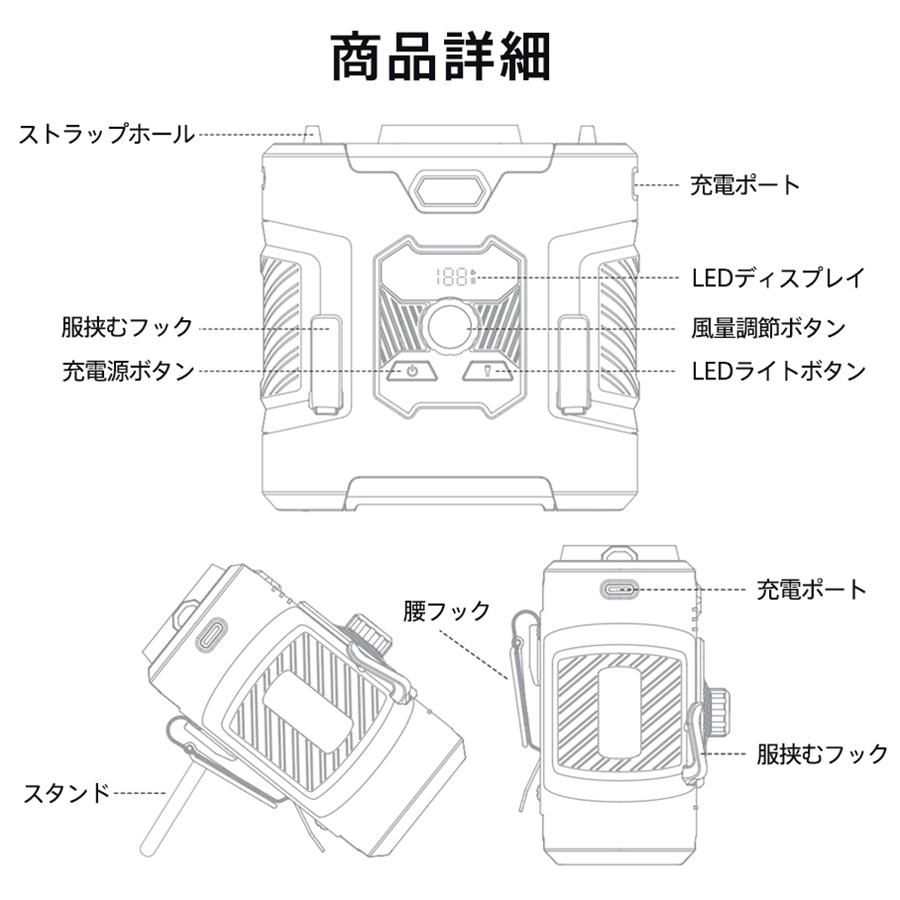 商品詳細

ストラップホール
充電ポート
LEDディスプレイ
服挟むフック
風量調節ボタン
充電源ボタン
LEDライトボタン

188

腰フック
充電ポート
服挟むフック
スタンド