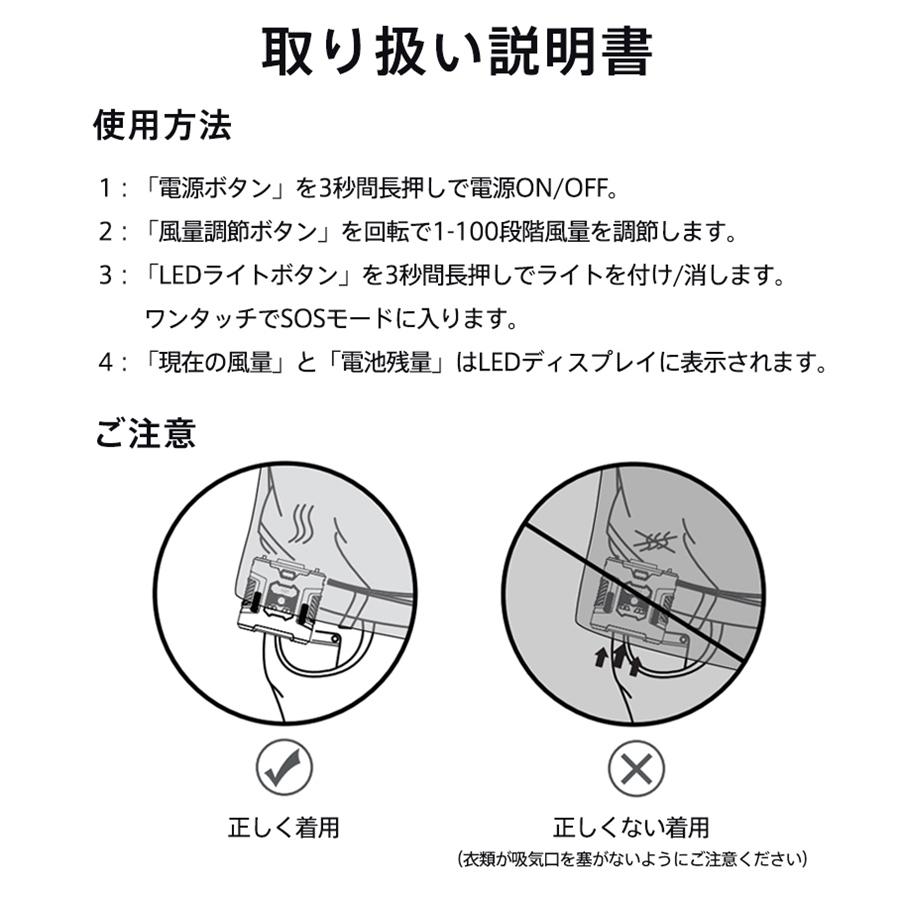 取り扱い説明書

使用方法

1：「電源ボタン」を3秒間長押しで電源ON/OFF。

2：「風量調節ボタン」を回転で1-100段階風量を調節します。

3：「LEDライトボタン」を3秒間長押しでライトを付け/消します。
ワンタッチでSOSモードに入ります。

4：「現在の風量」と「電池残量」はLEDディスプレイに表示されます。

ご注意

正しく着用

正しくない着用
(衣類が吸気口を塞がないようにご注意ください)