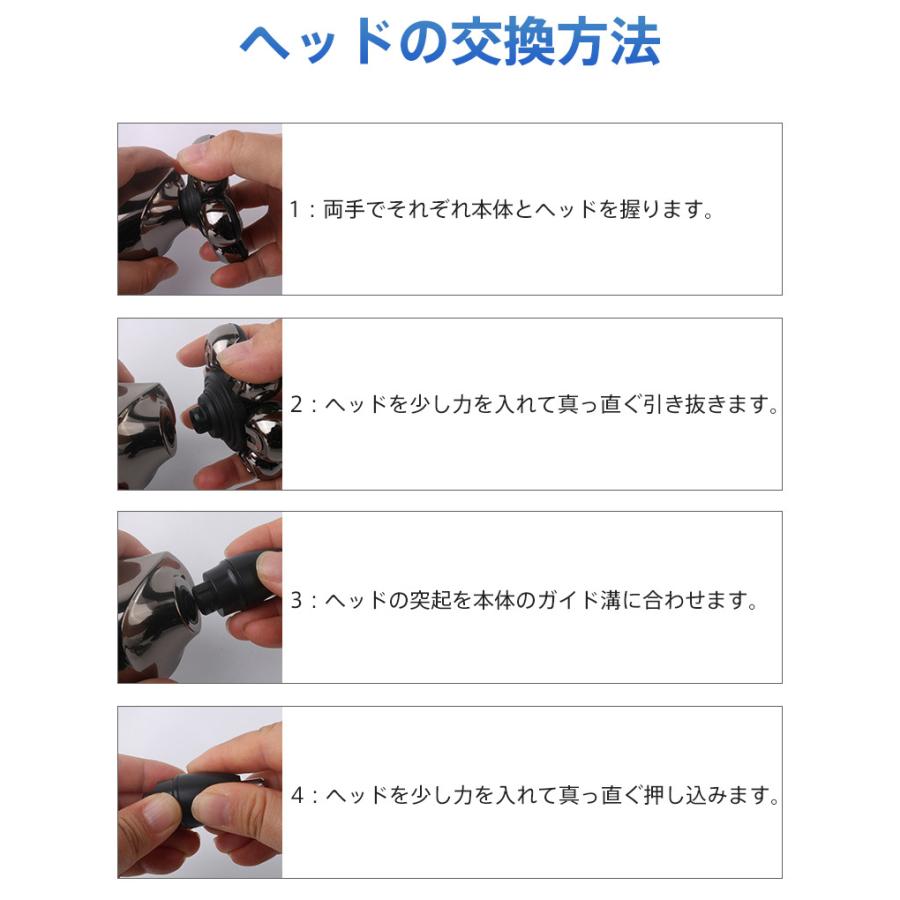 ヘッドの交換方法

1：両手でそれぞれ本体とヘッドを握ります。

2：ヘッドを少し力を入れて真っ直ぐ引き抜きます。

3：ヘッドの突起を本体のガイド溝に合わせます。

4：ヘッドを少し力を入れて真っ直ぐ押し込みます。