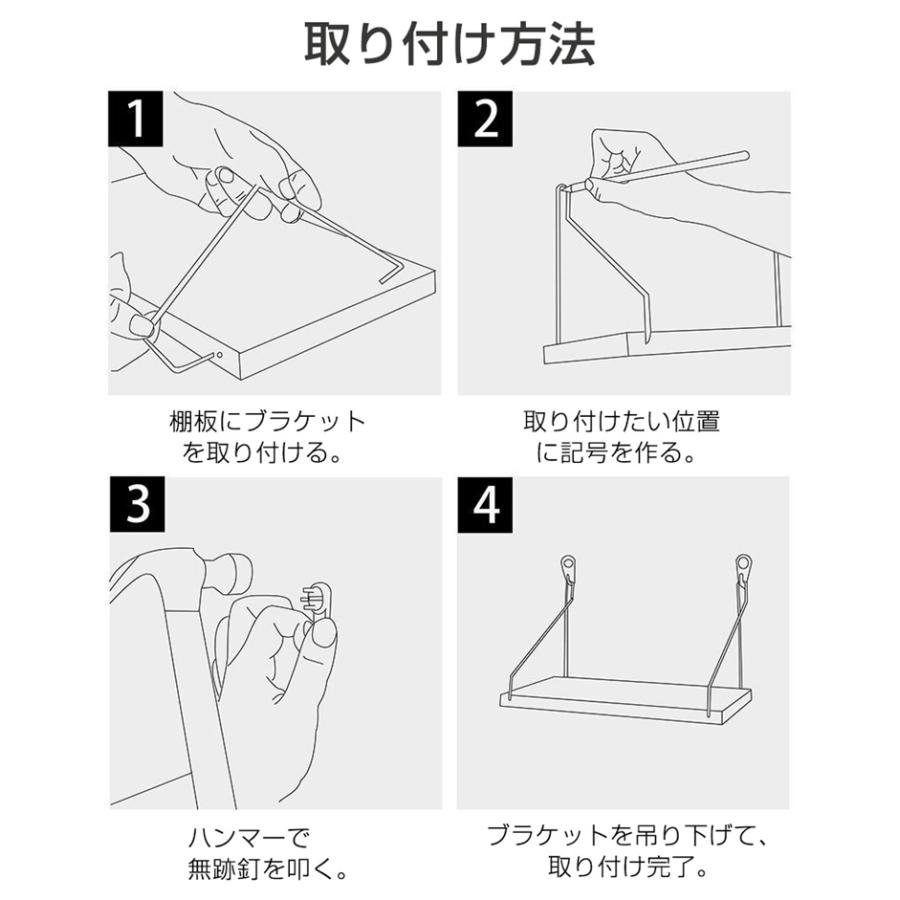 取り付け方法

1

棚板にブラケットを取り付ける。

2

取り付けたい位置に記号を作る。

3

ハンマーで無跡釘を叩く。

4

ブラケットを吊り下げて、取り付け完了。