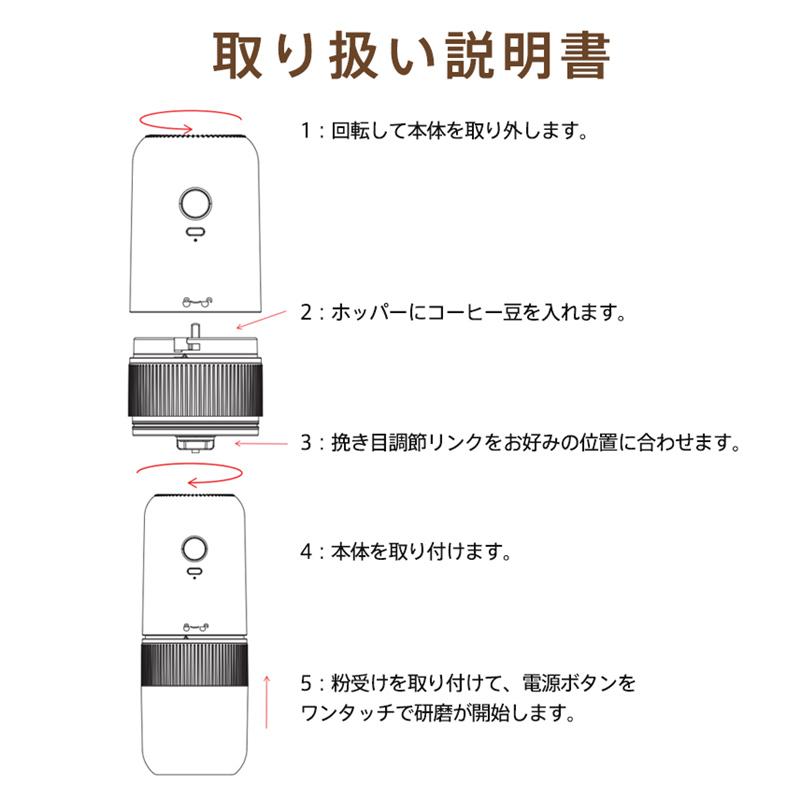 取り扱い説明書

1：回転して本体を取り外します。

2：ホッパーにコーヒー豆を入れます。

3：挽き目調節リンクをお好みの位置に合わせます。

4：本体を取り付けます。

5：粉受けを取り付けて、電源ボタンをワンタッチで研磨が開始します。