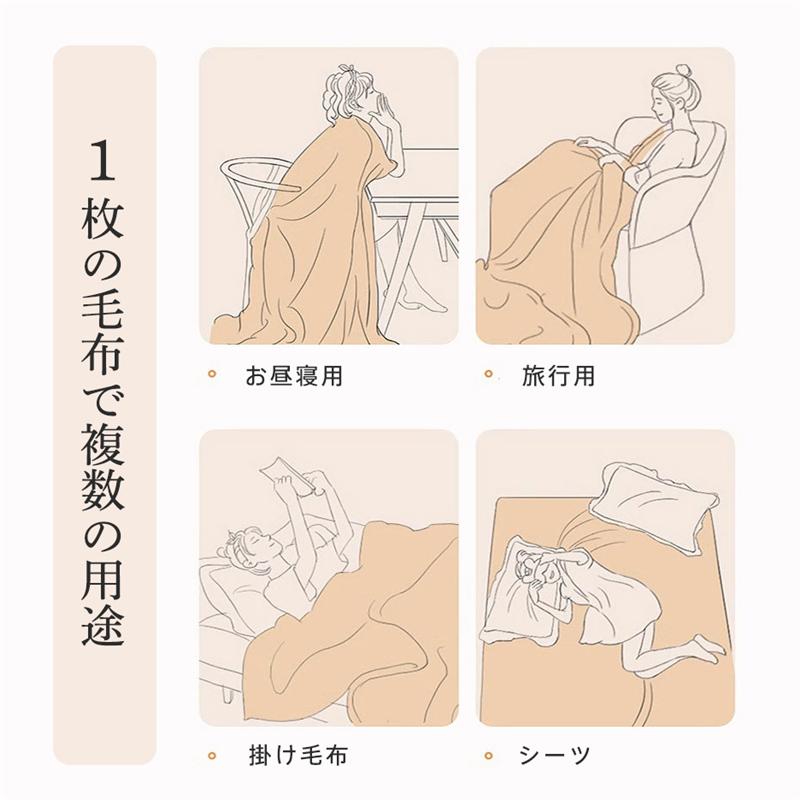 1枚の毛布で複数の用途

お昼寝用

旅行用

掛け毛布

シーツ