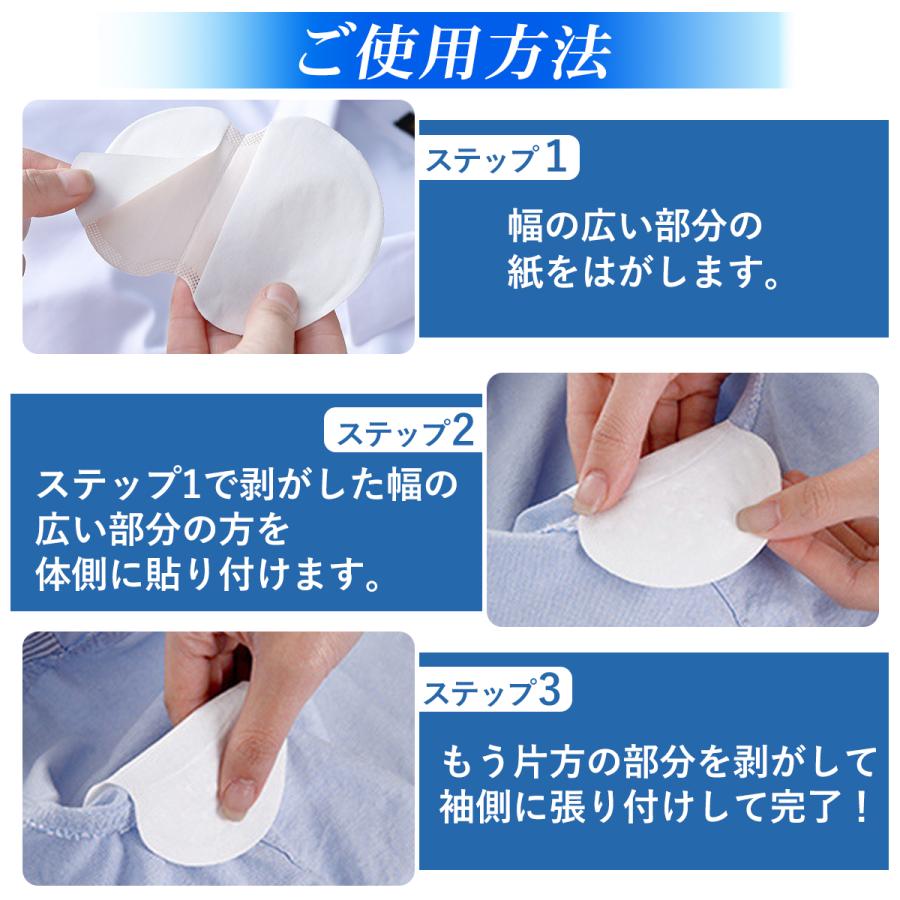 ご使用方法

ステップ1

幅の広い部分の紙をはがします。

ステップ2

ステップ1で剥がした幅の広い部分の方を体側に貼り付けます。

ステップ3

もう片方の部分を剥がして袖側に張り付けして完了！