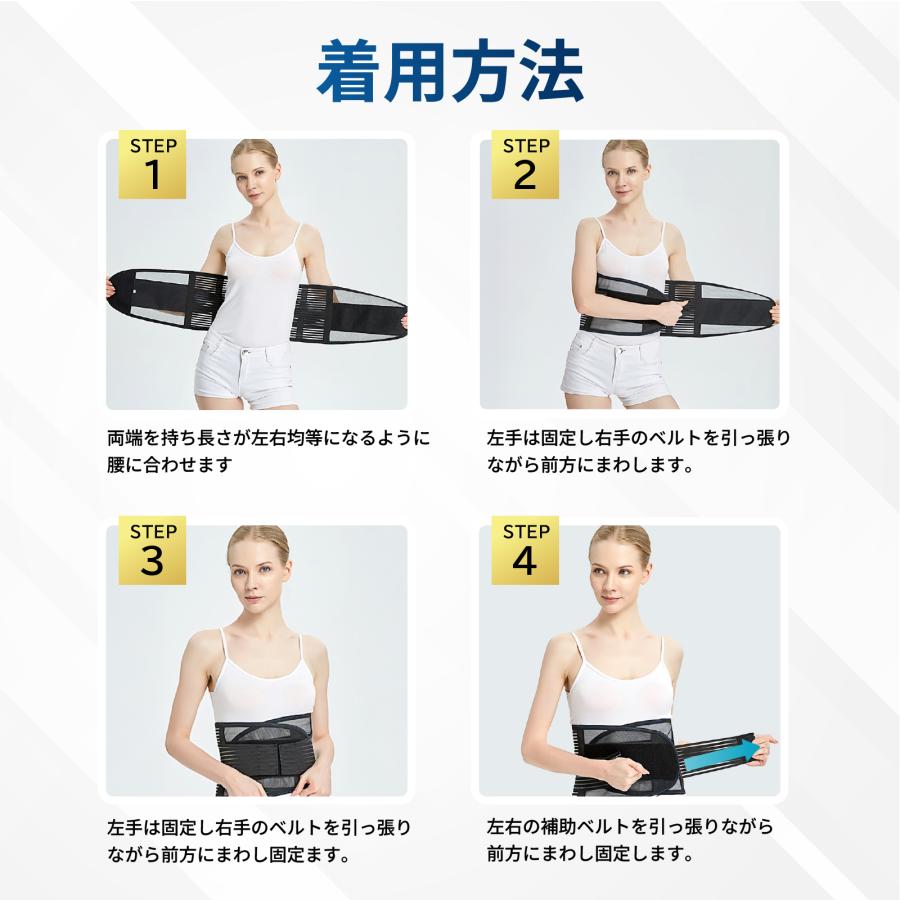 着用方法

STEP
1

両端を持ち長さが左右均等になるように腰に合わせます

STEP
2

左手は固定し右手のベルトを引っ張りながら前方にまわします。

STEP
3

左手は固定し右手のベルトを引っ張りながら前方にまわし固定ます。

STEP
4

左右の補助ベルトを引っ張りながら前方にまわし固定します。