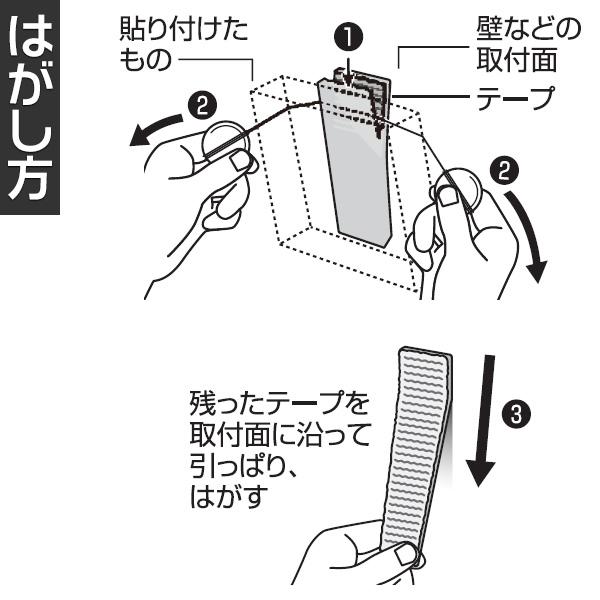 はがし方

貼り付けたもの

❶

壁などの取付面

テープ

❷

❷

残ったテープを取付面に沿って引っぱり、はがす

❸