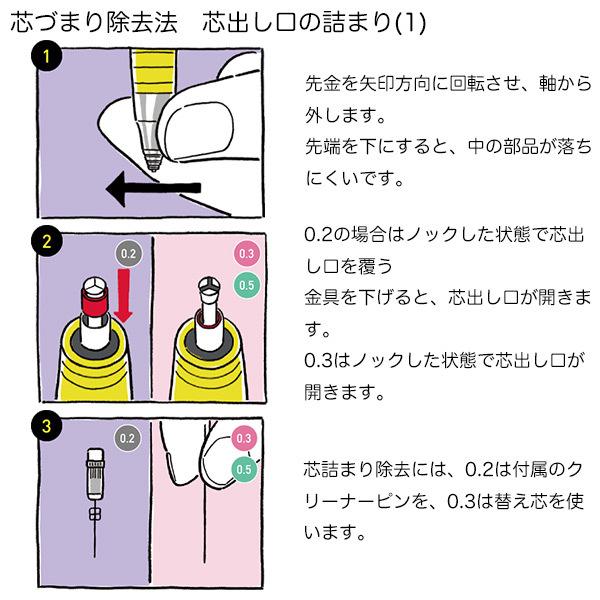 芯づまり除去法　芯出し口の詰まり(1)

1

先金を矢印方向に回転させ、軸から外します。
先端を下にすると、中の部品が落ちにくいです。

2

0.2

0.3

0.5

0.2の場合はノックした状態で芯出し口を覆う
金具を下げると、芯出し口が開きます。
0.3はノックした状態で芯出し口が開きます。

3

0.2

0.3

0.5

芯詰まり除去には、0.2は付属のクリーナーピンを、0.3は替え芯を使います。