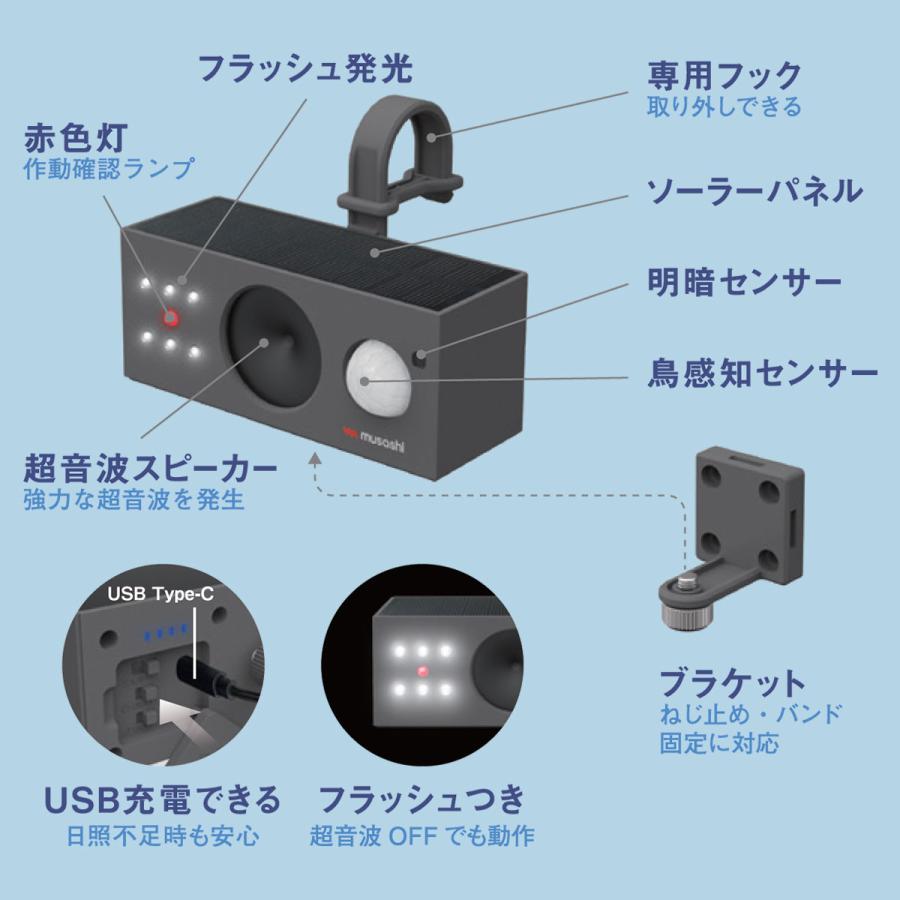 フラッシュ発光

赤色灯
作動確認ランプ

専用フック
取り外しできる

ソーラーパネル

明暗センサー

鳥感知センサー

musashi

超音波スピーカー
強力な超音波を発生

USB Type-C

ブラケット
ねじ止め・バンド
固定に対応

USB充電できる
日照不足時も安心

フラッシュつき
超音波 OFF でも動作