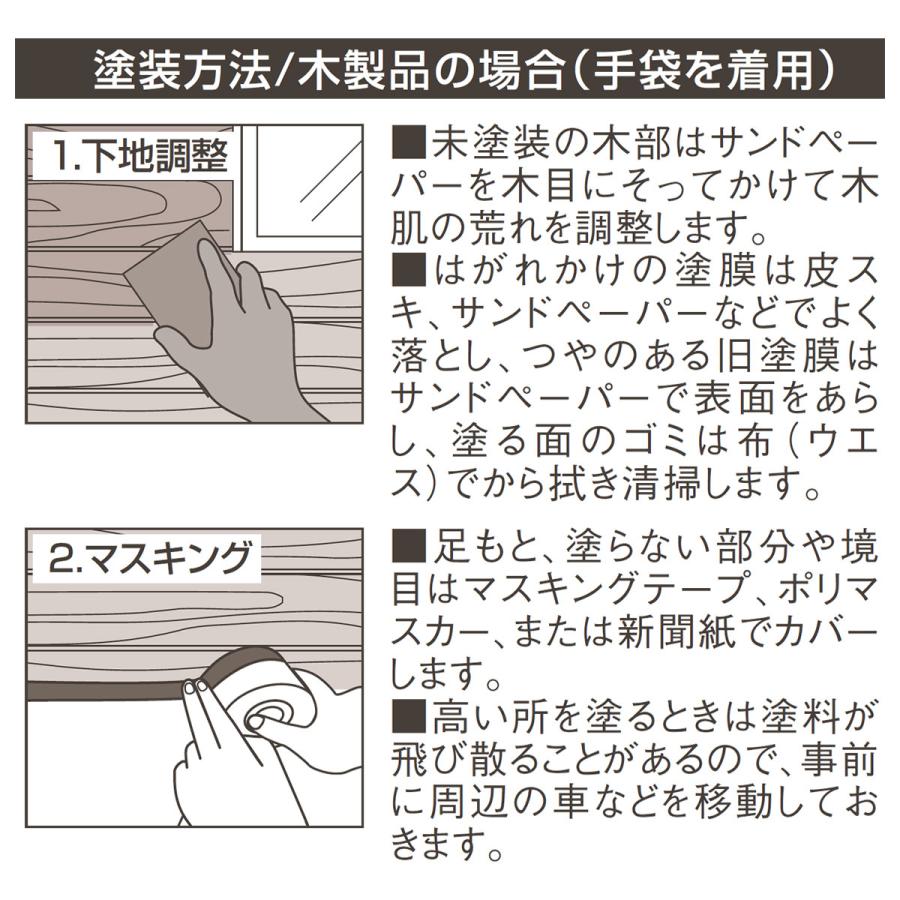 塗装方法/木製品の場合（手袋を着用）

1.下地調整

■未塗装の木部はサンドペーパーを木目にそってかけて木肌の荒れを調整します。
■はがれかけの塗膜は皮スキ、サンドペーパーなどでよく落とし、つやのある旧塗膜はサンドペーパーで表面をあらし、塗る面のゴミは布（ウエス）でから拭き清掃します。

2.マスキング

■足もと、塗らない部分や境目はマスキングテープ、ポリマスカー、または新聞紙でカバーします。
■高い所を塗るときは塗料が飛び散ることがあるので、事前に周辺の車などを移動しておきます。